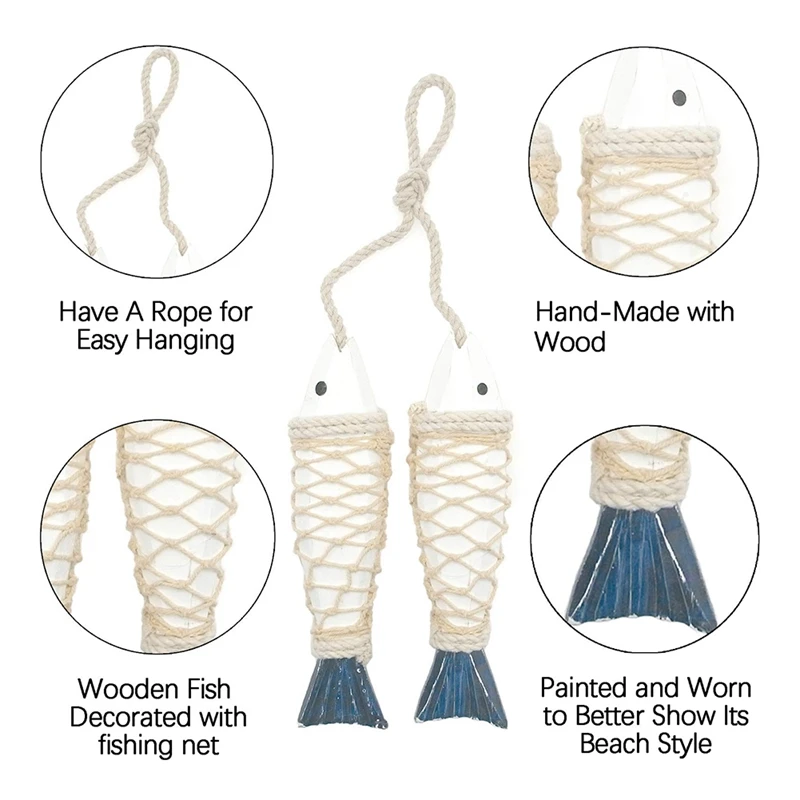 Have A Rope for Easy Hanging

Hand-Made with Wood

Wooden Fish Decorated with fishing net

Painted and Worn to Better Show Its Beach Style