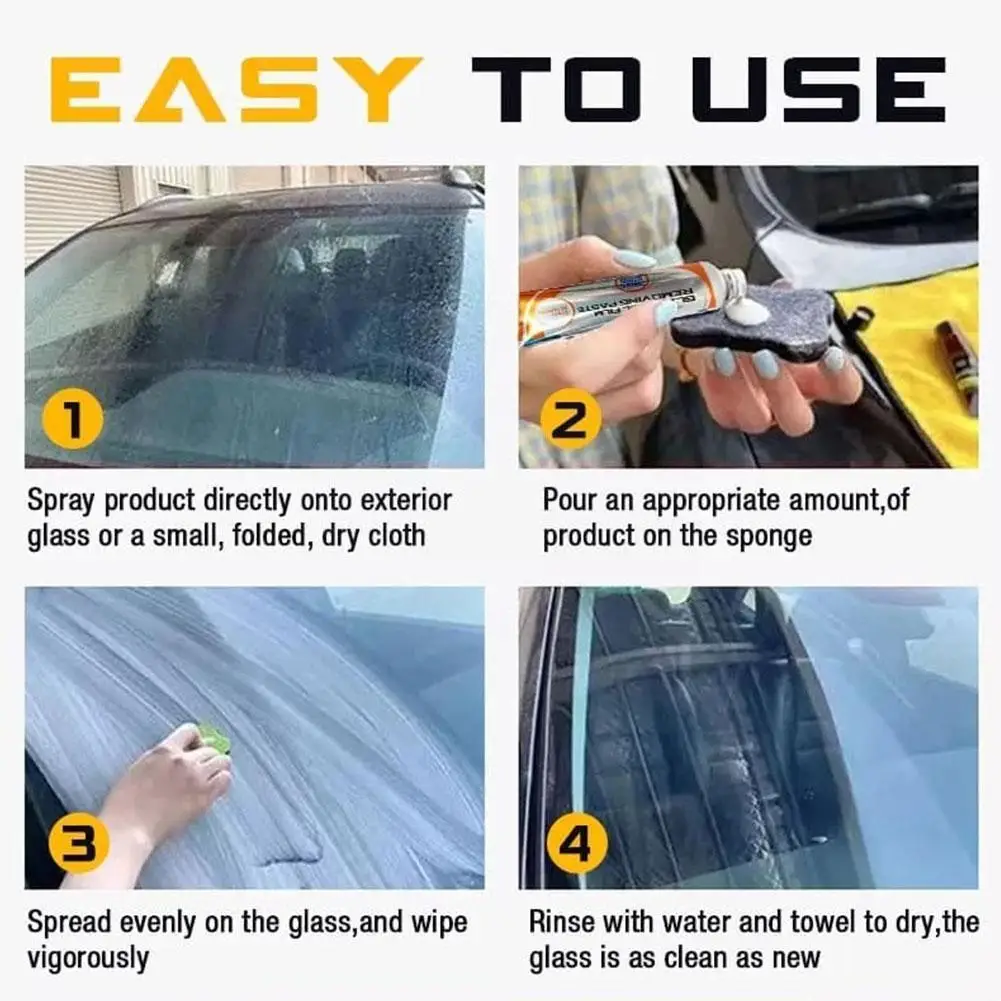 EASY TO USE

1

Spray product directly onto exterior glass or a small, folded, dry cloth

2

Pour an appropriate amount,of product on the sponge

3

Spread evenly on the glass,and wipe vigorously

4

Rinse with water and towel to dry,the glass is as clean as new