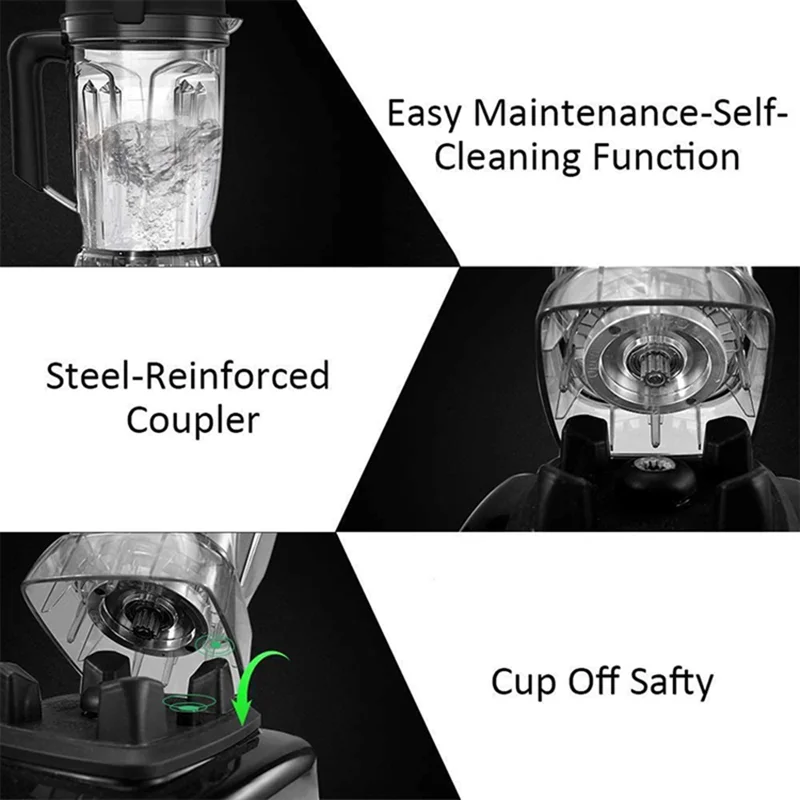 Easy Maintenance-Self-Cleaning Function

Steel-Reinforced Coupler

Cup Off Safty