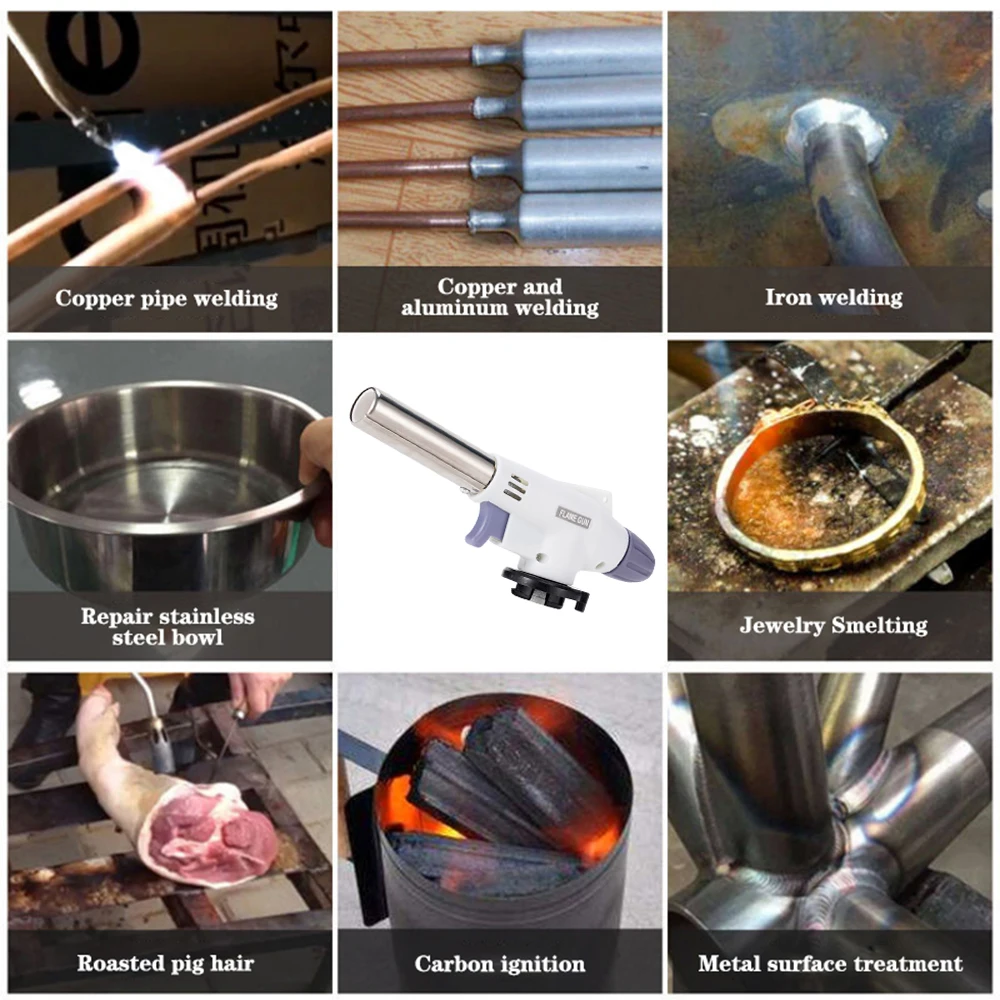 Copper pipe welding

Copper and aluminum welding

Iron welding

Repair stainless steel bowl

FLAME GUN

Jewelry Smelting

Roasted pig hair

Carbon ignition

Metal surface treatment