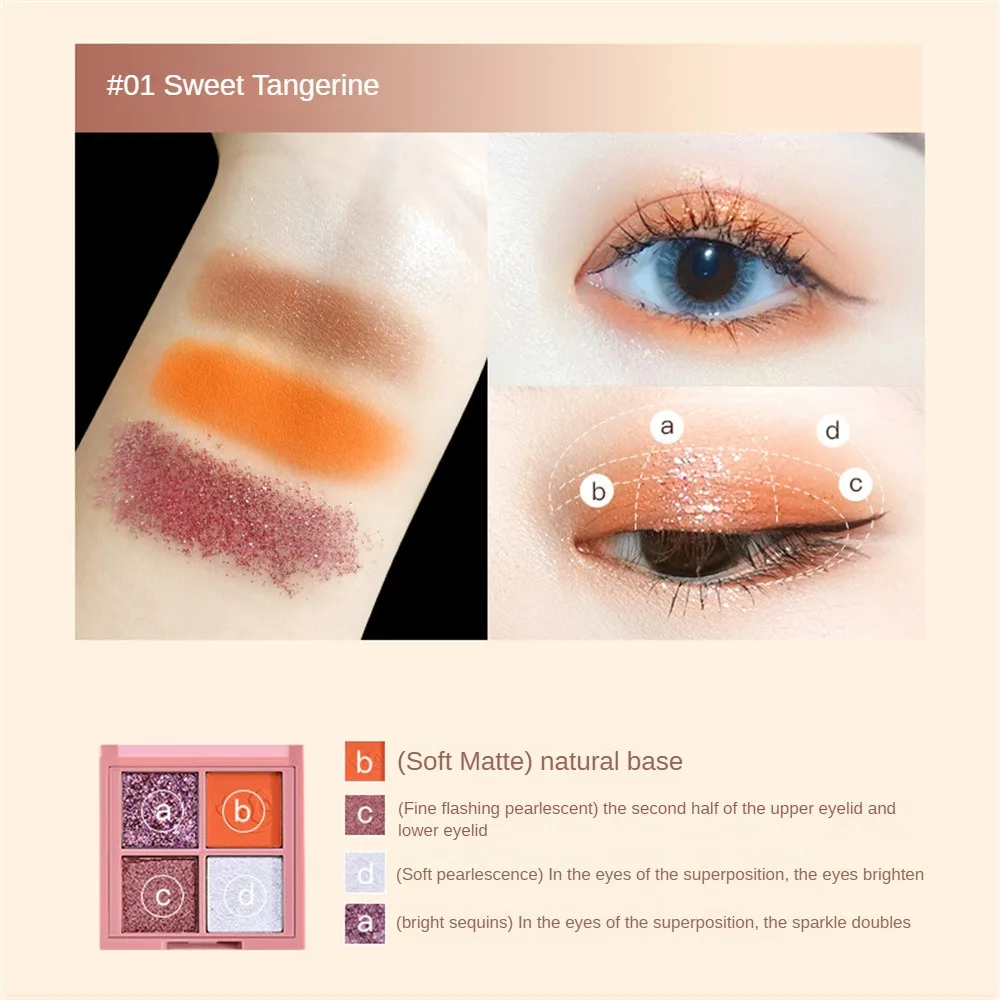 #01 Sweet Tangerine

a
d
b
c

a
b
c
d

b (Soft Matte) natural base

c (Fine flashing pearlescent) the second half of the upper eyelid and lower eyelid

d (Soft pearlescence) In the eyes of the superposition, the eyes brighten

a (bright sequins) In the eyes of the superposition, the sparkle doubles