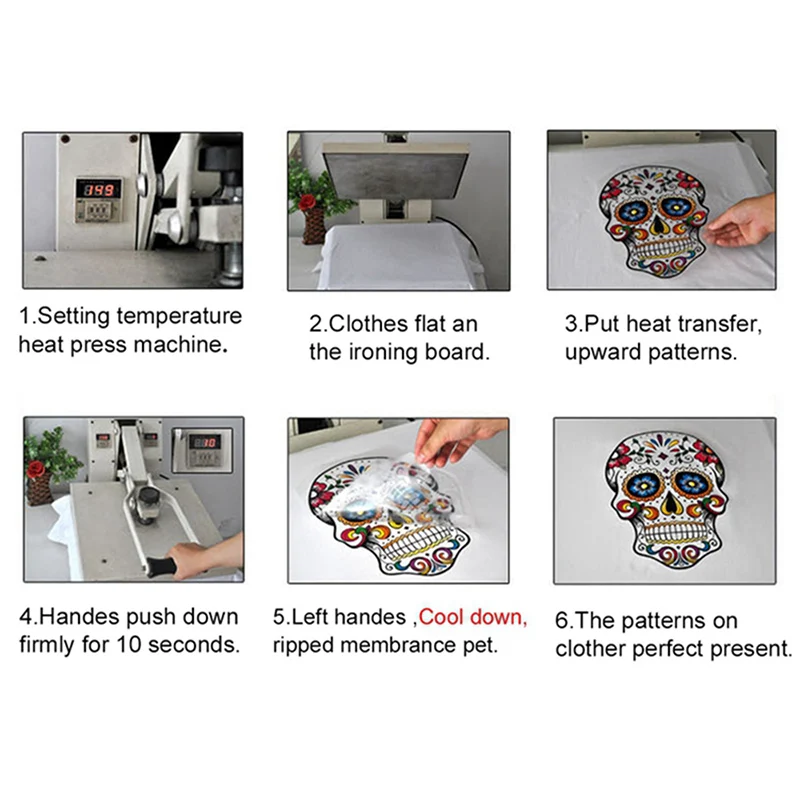 399

1.Setting temperature heat press machine.

2.Clothes flat an the ironing board.

3.Put heat transfer, upward patterns.

010

4.Handes push down firmly for 10 seconds.

5.Left handes ,Cool down, ripped membrance pet.

6.The patterns on clother perfect present.