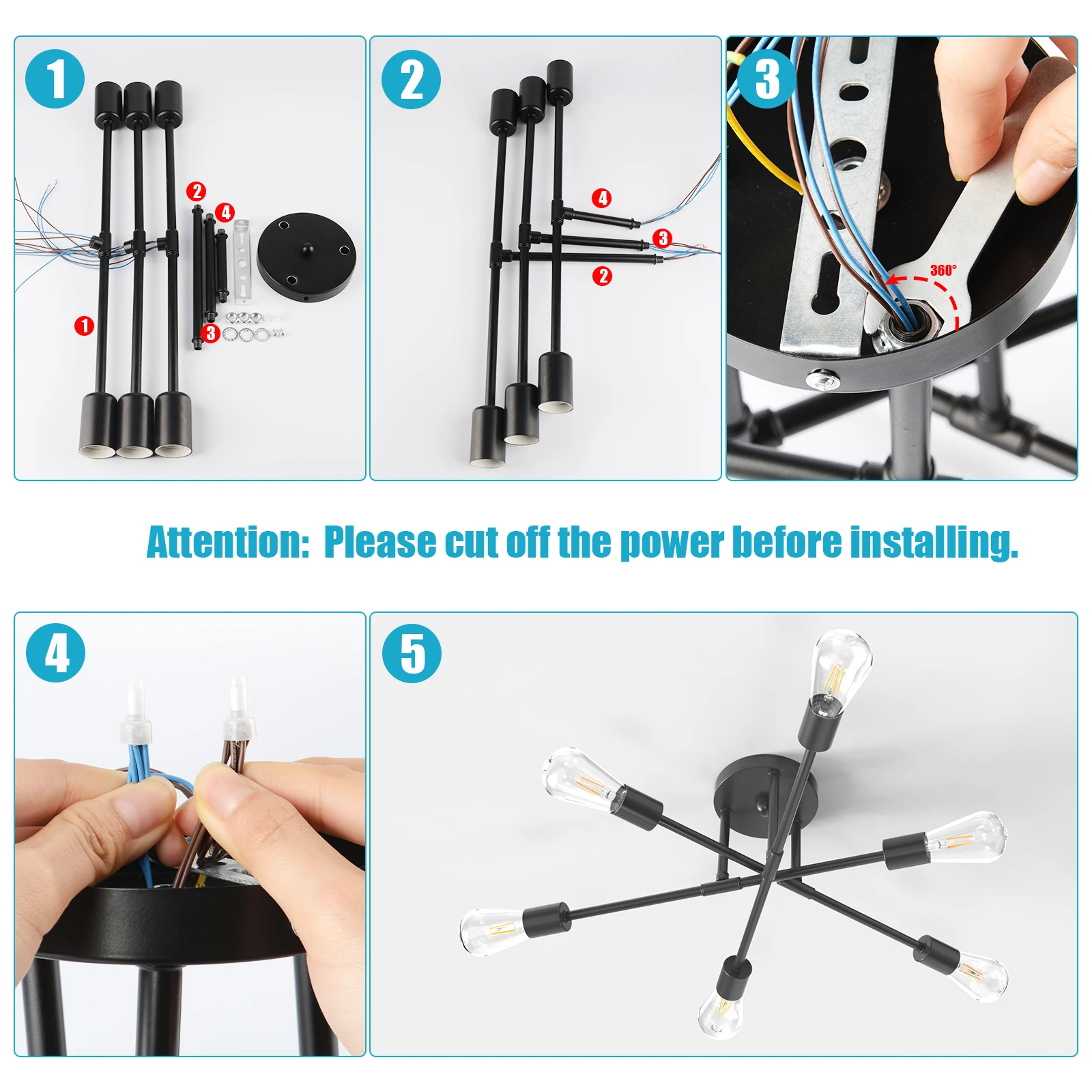 1

2

4

1

3

2

4

3

2

3

360°

Attention: Please cut off the power before installing.

4

5