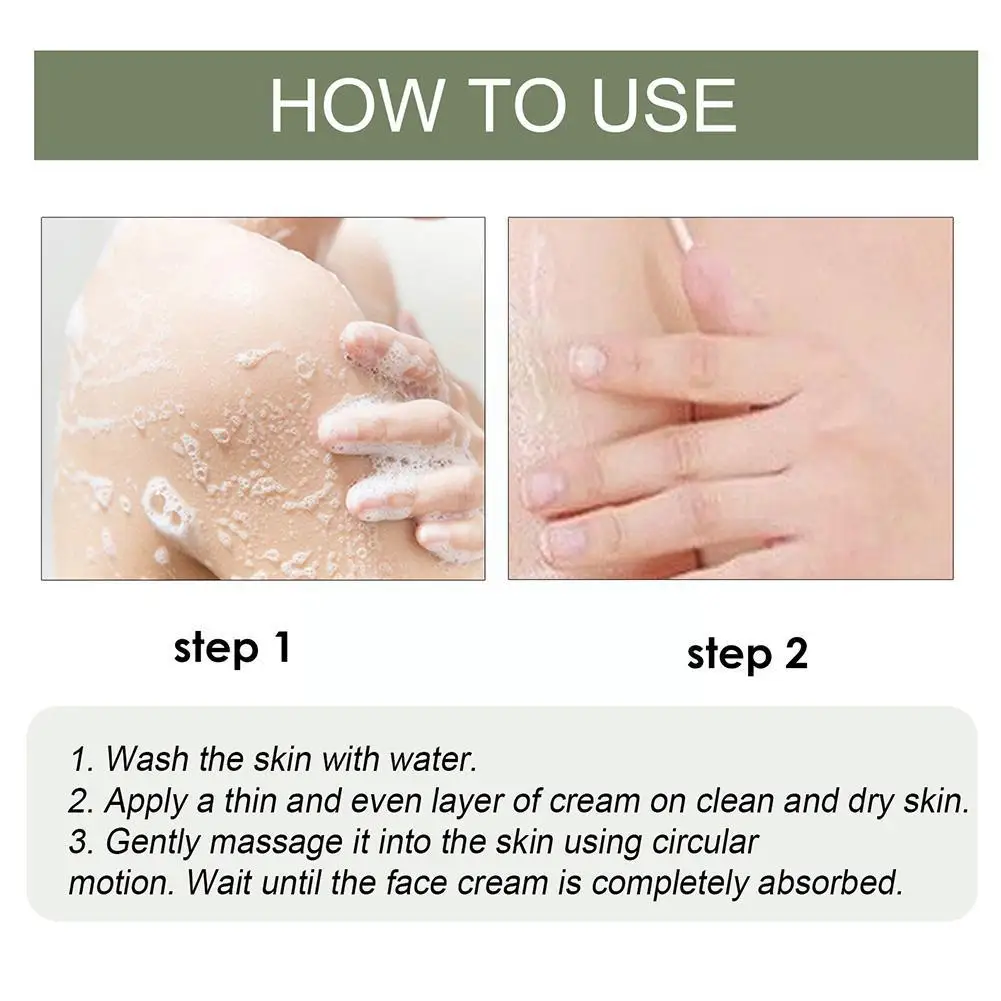 HOW TO USE

step 1

step 2

1. Wash the skin with water.
2. Apply a thin and even layer of cream on clean and dry skin.
3. Gently massage it into the skin using circular motion. Wait until the face cream is completely absorbed.