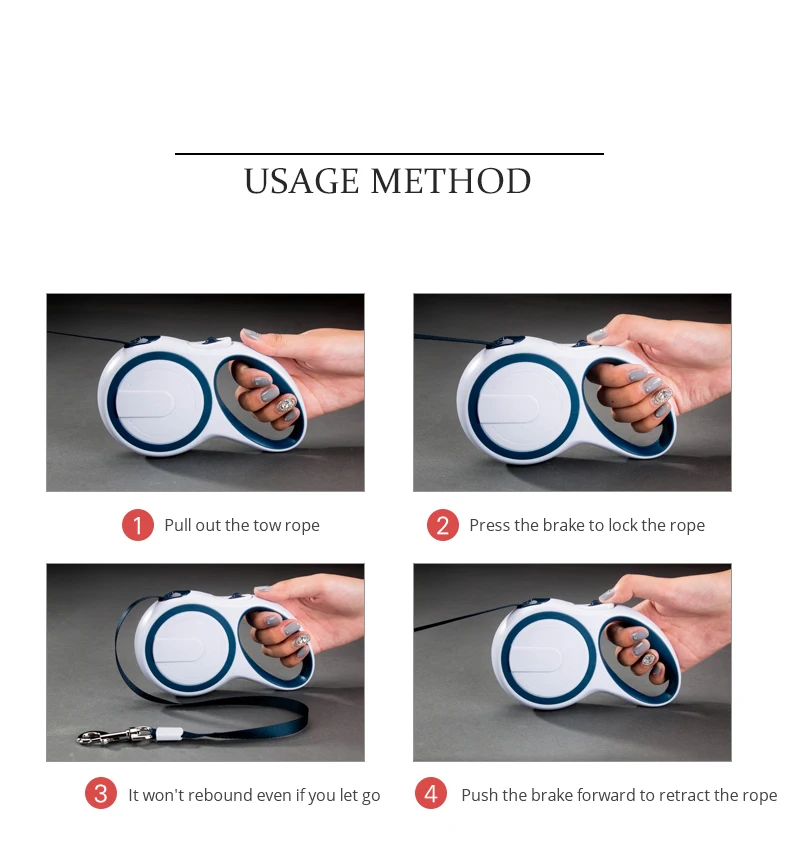 USAGE METHOD

1 Pull out the tow rope

2 Press the brake to lock the rope

3 It won't rebound even if you let go

4 Push the brake forward to retract the rope