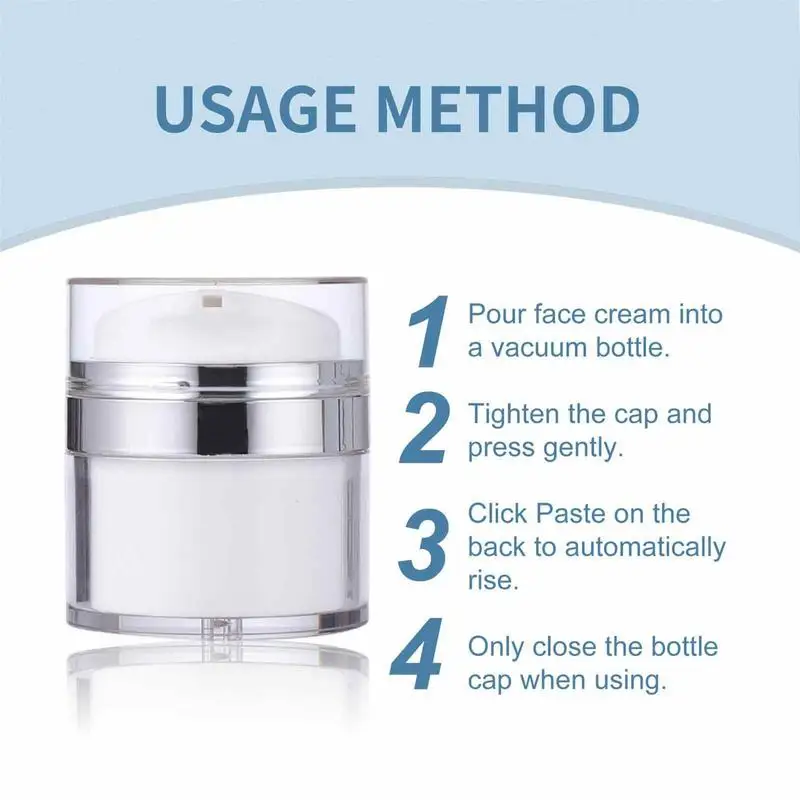 USAGE METHOD

1 Pour face cream into a vacuum bottle.

2 Tighten the cap and press gently.

3 Click Paste on the back to automatically rise.

4 Only close the bottle cap when using.