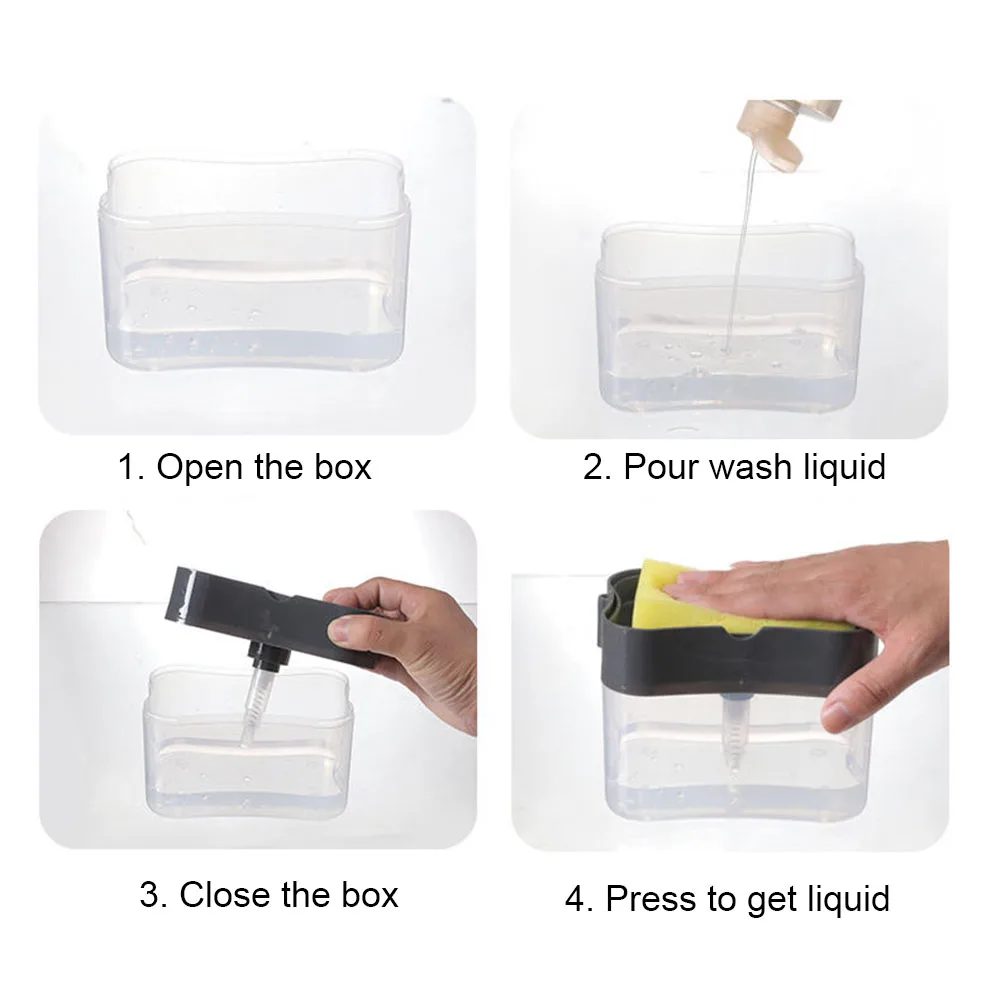 1. Open the box

2. Pour wash liquid

3. Close the box

4. Press to get liquid