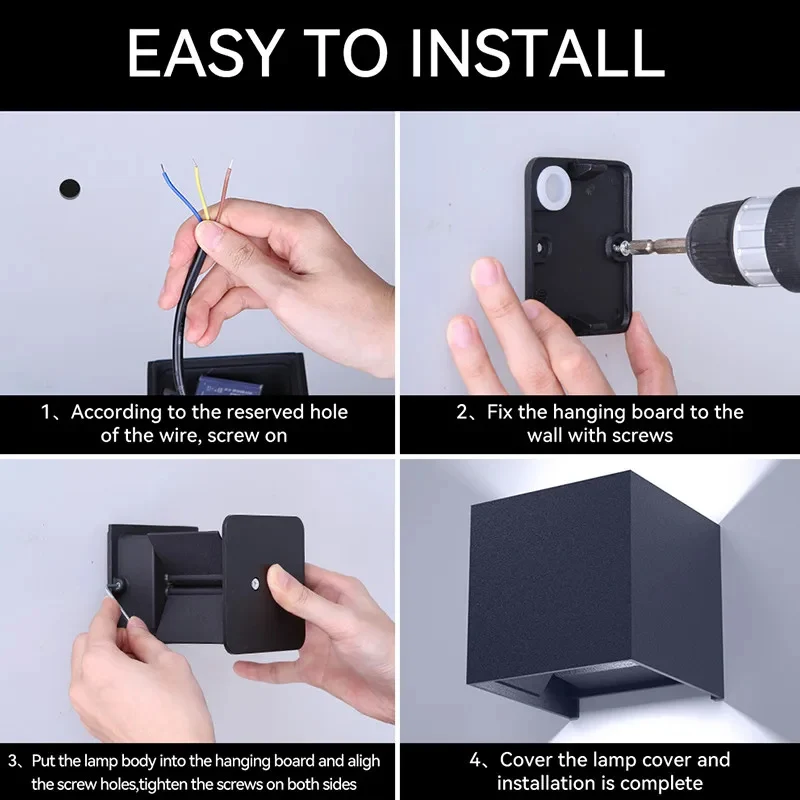 EASY TO INSTALL

1、According to the reserved hole of the wire, screw on

2、Fix the hanging board to the wall with screws

3、Put the lamp body into the hanging board and aligh the screw holes,tighten the screws on both sides

4、Cover the lamp cover and installation is complete