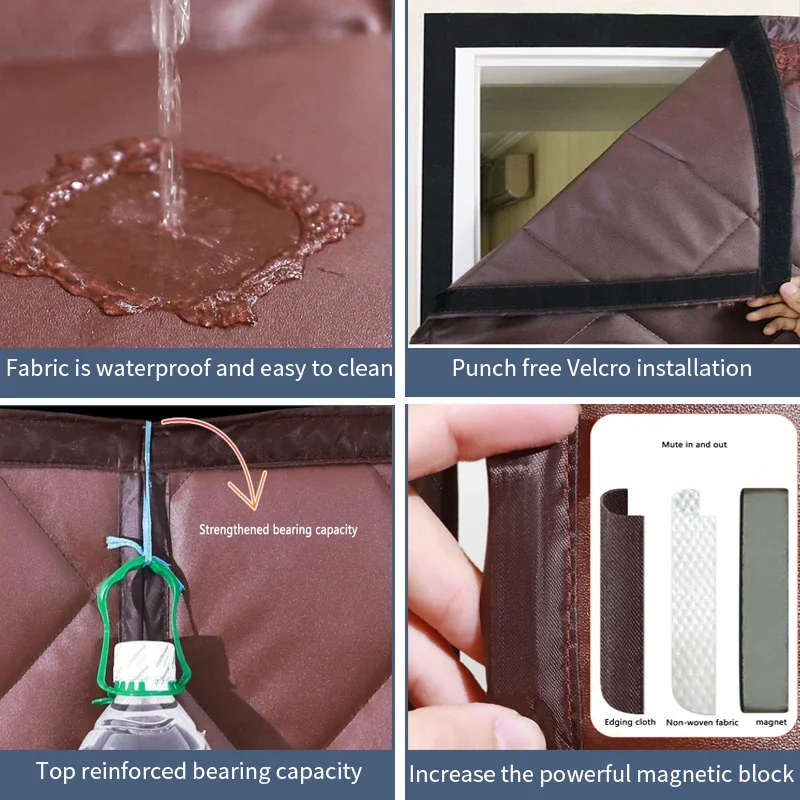 Fabric is waterproof and easy to clean

Punch free Velcro installation

Strengthened bearing capacity

Top reinforced bearing capacity

Mute in and out

Edging cloth

Non-woven fabric

magnet

Increase the powerful magnetic block