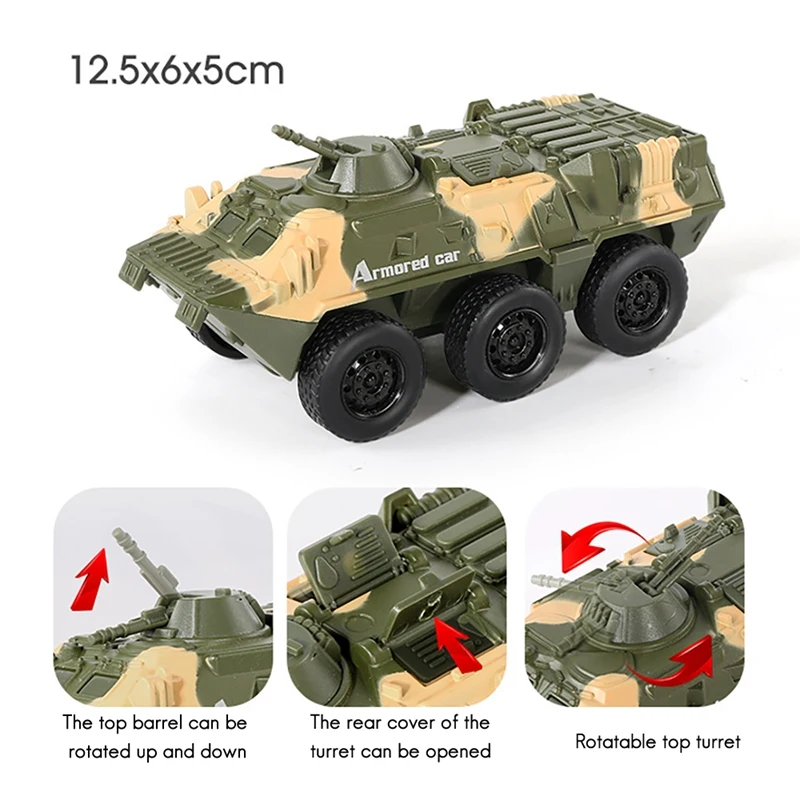 12.5x6x5cm

Armored car

The top barrel can be rotated up and down

The rear cover of the turret can be opened

Rotatable top turret