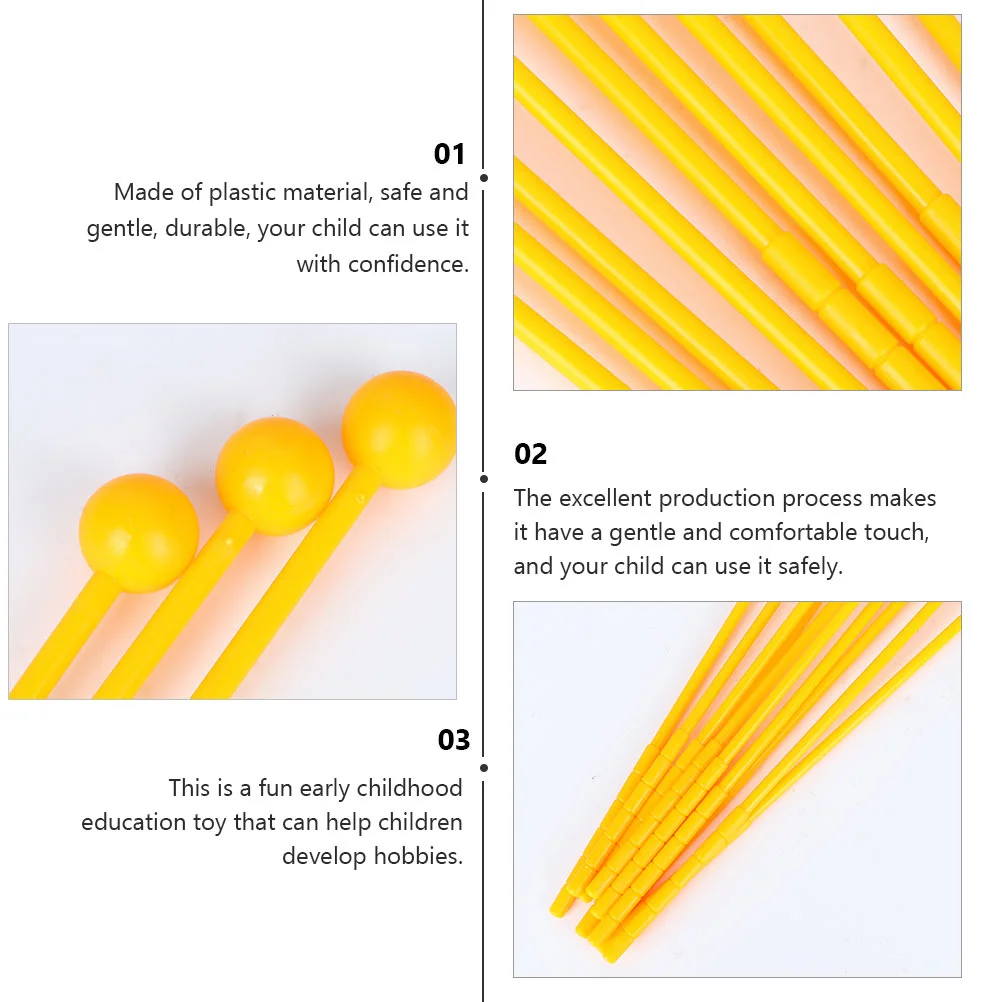 01

Made of plastic material, safe and gentle, durable, your child can use it with confidence.

02

The excellent production process makes it have a gentle and comfortable touch, and your child can use it safely.

03

This is a fun early childhood education toy that can help children develop hobbies.