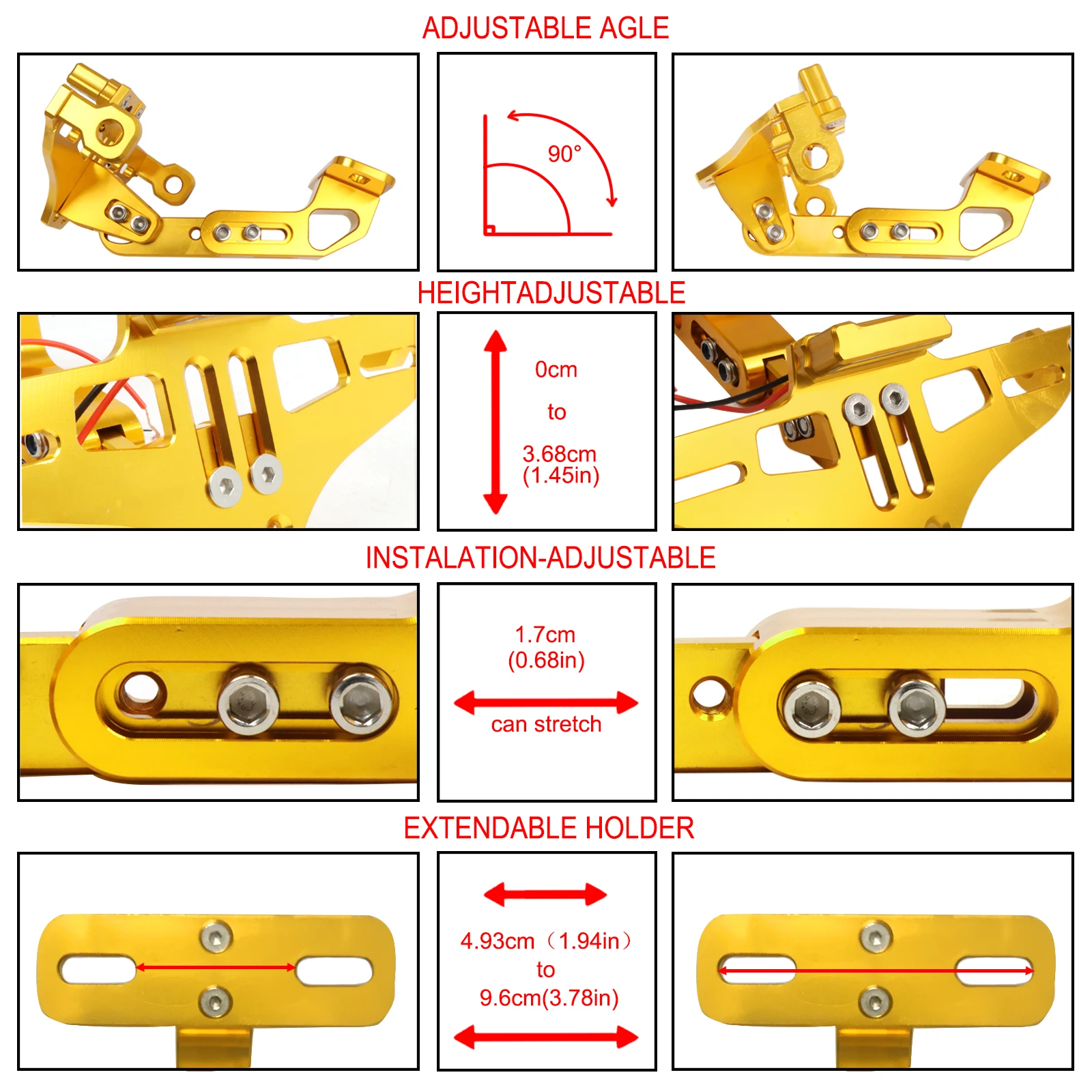 ADJUSTABLE AGLE

90°

HEIGHTADJUSTABLE

0cm

to

3.68cm
(1.45in)

INSTALATION-ADJUSTABLE

1.7cm
(0.68in)

can stretch

EXTENDABLE HOLDER

4.93cm（1.94in）
to
9.6cm(3.78in)