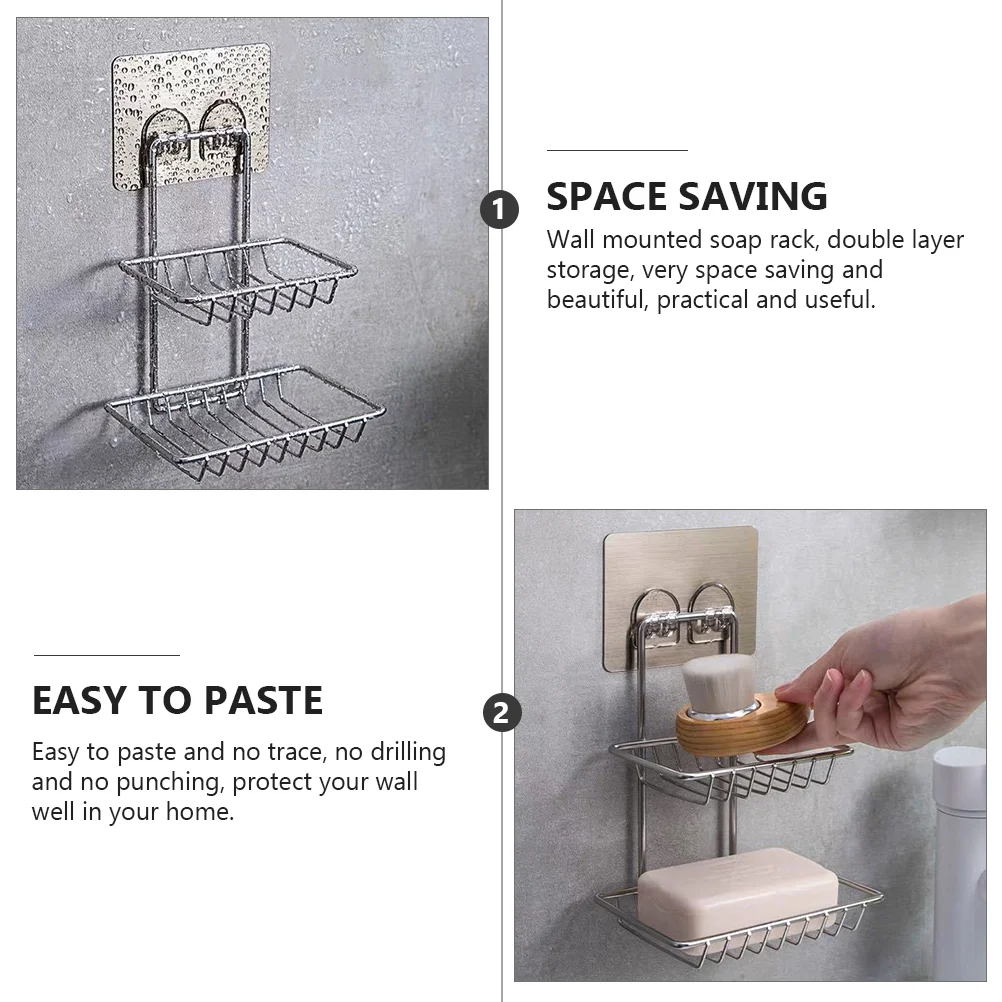 1

SPACE SAVING

Wall mounted soap rack, double layer storage, very space saving and beautiful, practical and useful.

EASY TO PASTE

Easy to paste and no trace, no drilling and no punching, protect your wall well in your home.

2