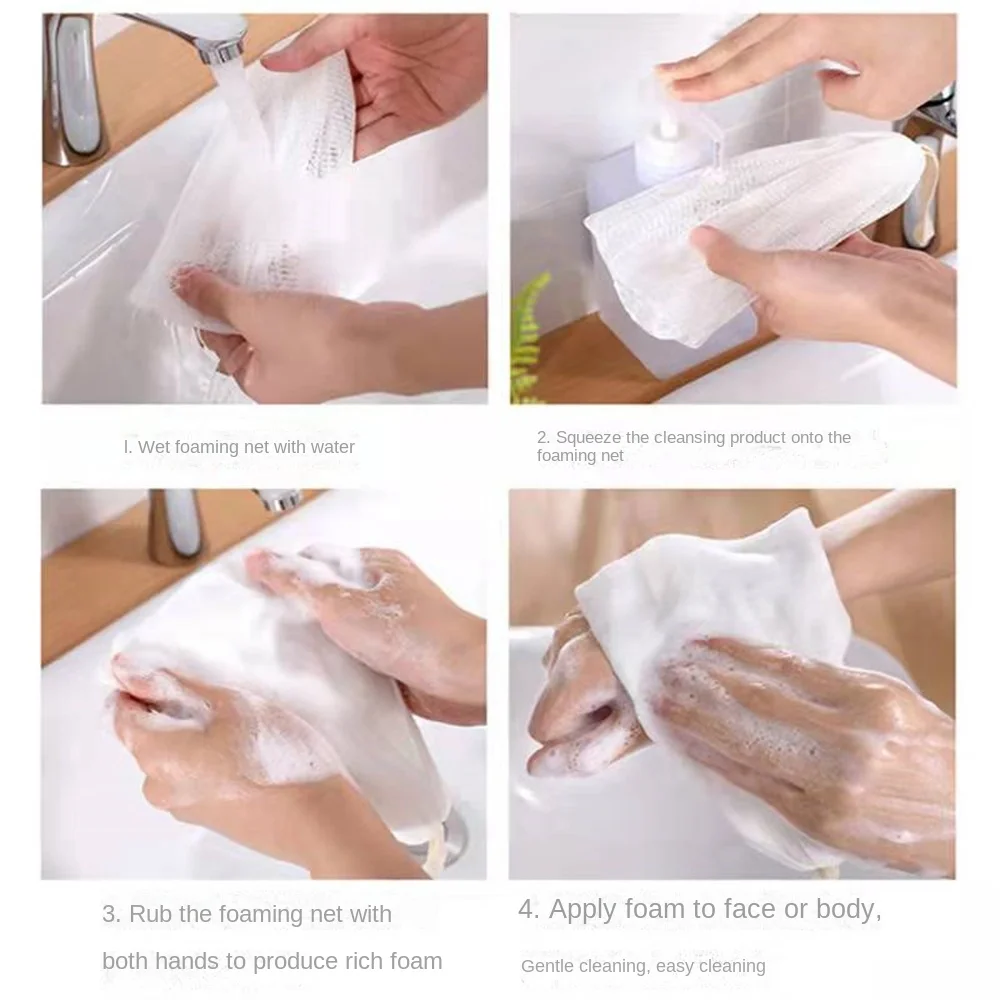 I. Wet foaming net with water

2. Squeeze the cleansing product onto the foaming net

3. Rub the foaming net with both hands to produce rich foam

4. Apply foam to face or body,

Gentle cleaning, easy cleaning