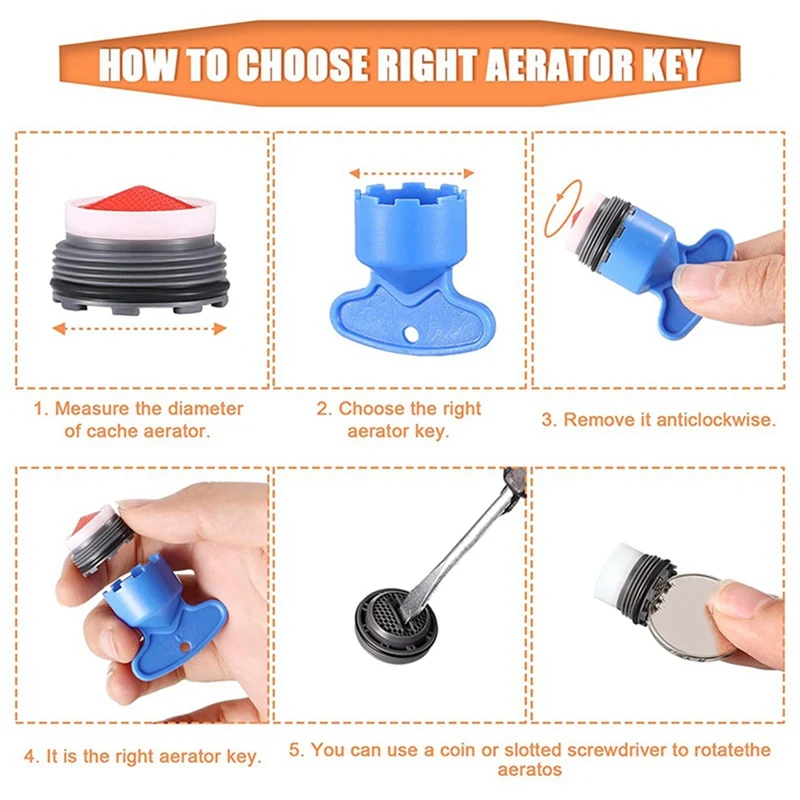 HOW TO CHOOSE RIGHT AERATOR KEY

1. Measure the diameter of cache aerator.

2. Choose the right aerator key.

3. Remove it anticlockwise.

4. It is the right aerator key.

5. You can use a coin or slotted screwdriver to rotatethe aeratos