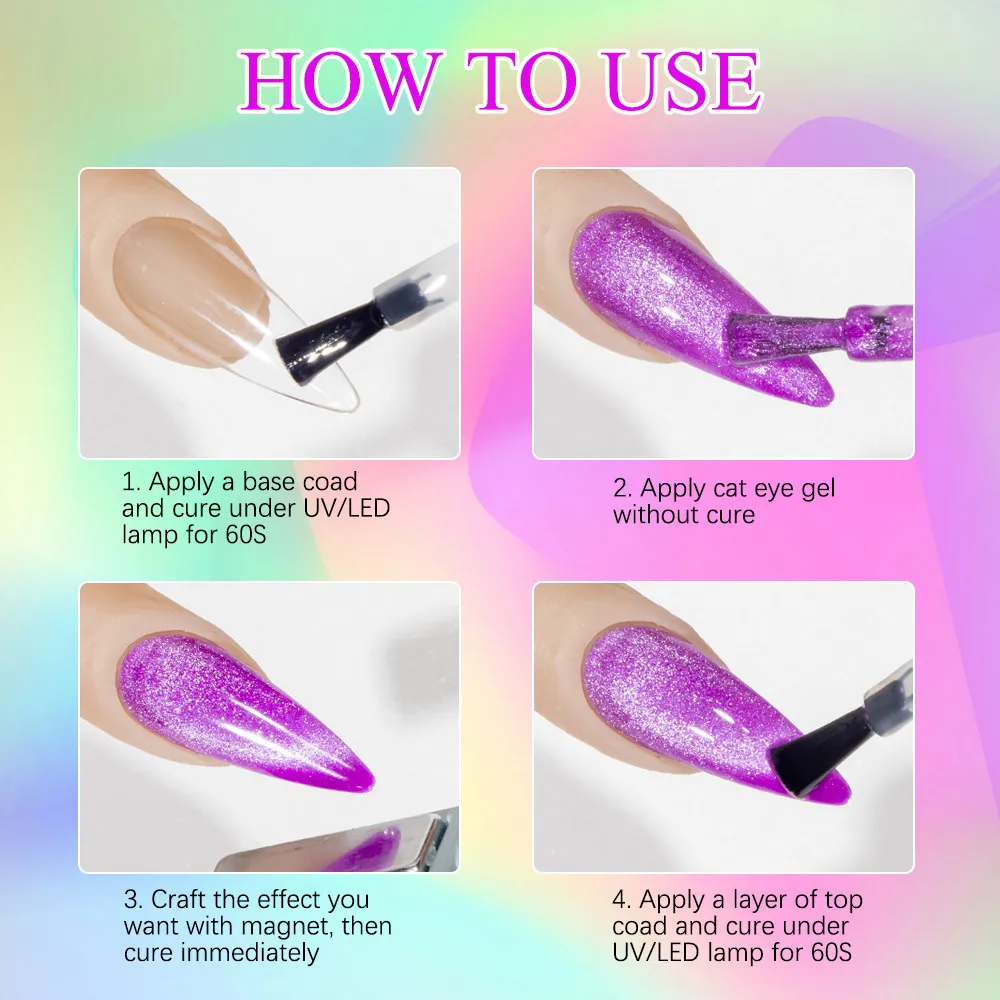 HOW TO USE

1. Apply a base coad and cure under UV/LED lamp for 60S

2. Apply cat eye gel without cure

3. Craft the effect you want with magnet, then cure immediately

4. Apply a layer of top coad and cure under UV/LED lamp for 60S