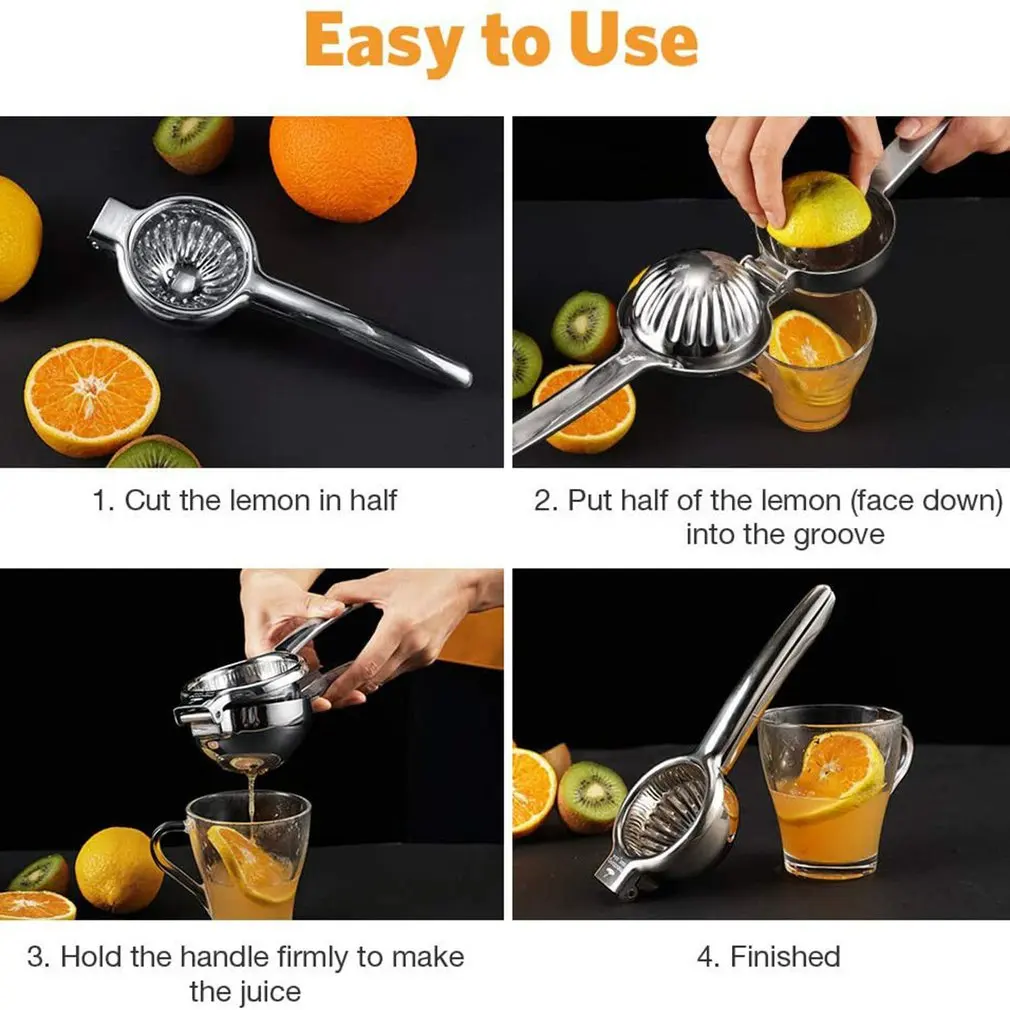 Easy to Use

1. Cut the lemon in half

2. Put half of the lemon (face down) into the groove

3. Hold the handle firmly to make the juice

4. Finished