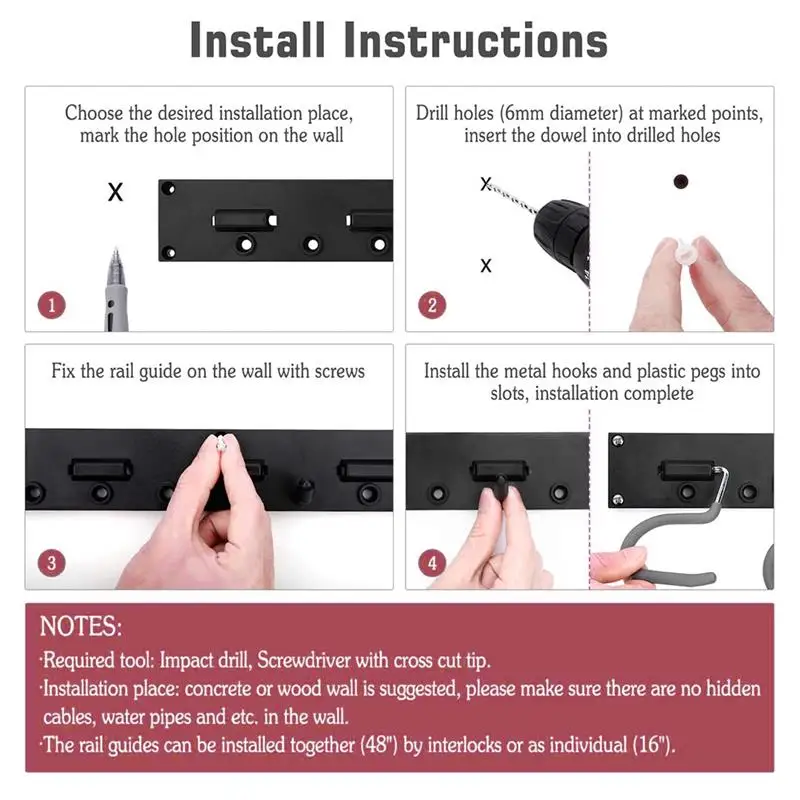 Install Instructions

Choose the desired installation place, mark the hole position on the wall

X

1

Drill holes (6mm diameter) at marked points, insert the dowel into drilled holes

X

X

2

Fix the rail guide on the wall with screws

3

Install the metal hooks and plastic pegs into slots, installation complete

4

NOTES:
·Required tool: Impact drill, Screwdriver with cross cut tip.
·Installation place: concrete or wood wall is suggested, please make sure there are no hidden cables, water pipes and etc. in the wall.
·The rail guides can be installed together (48") by interlocks or as individual (16").