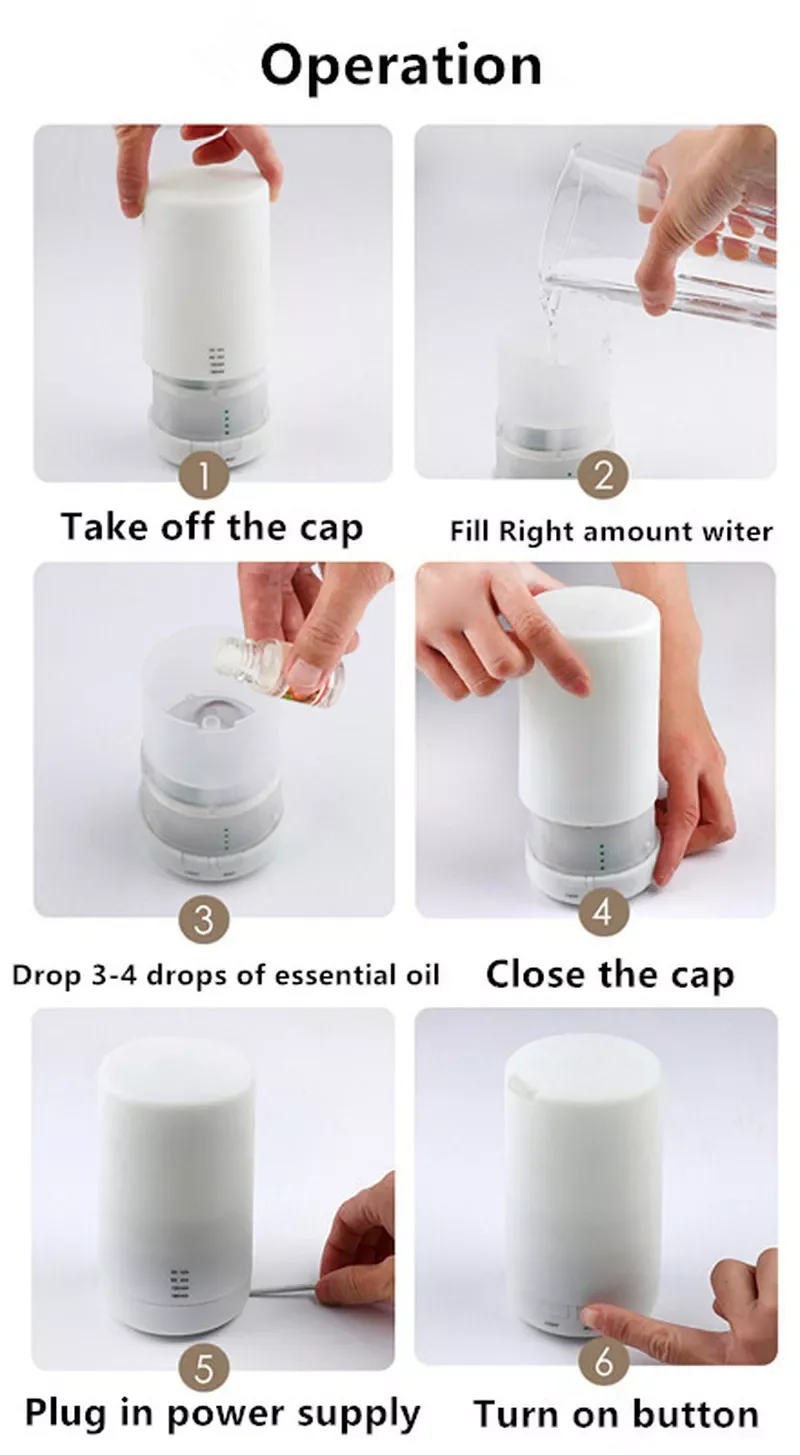 Operation

1
Take off the cap

2
Fill Right amount witer

3
Drop 3-4 drops of essential oil

4
Close the cap

5
Plug in power supply

6
Turn on button