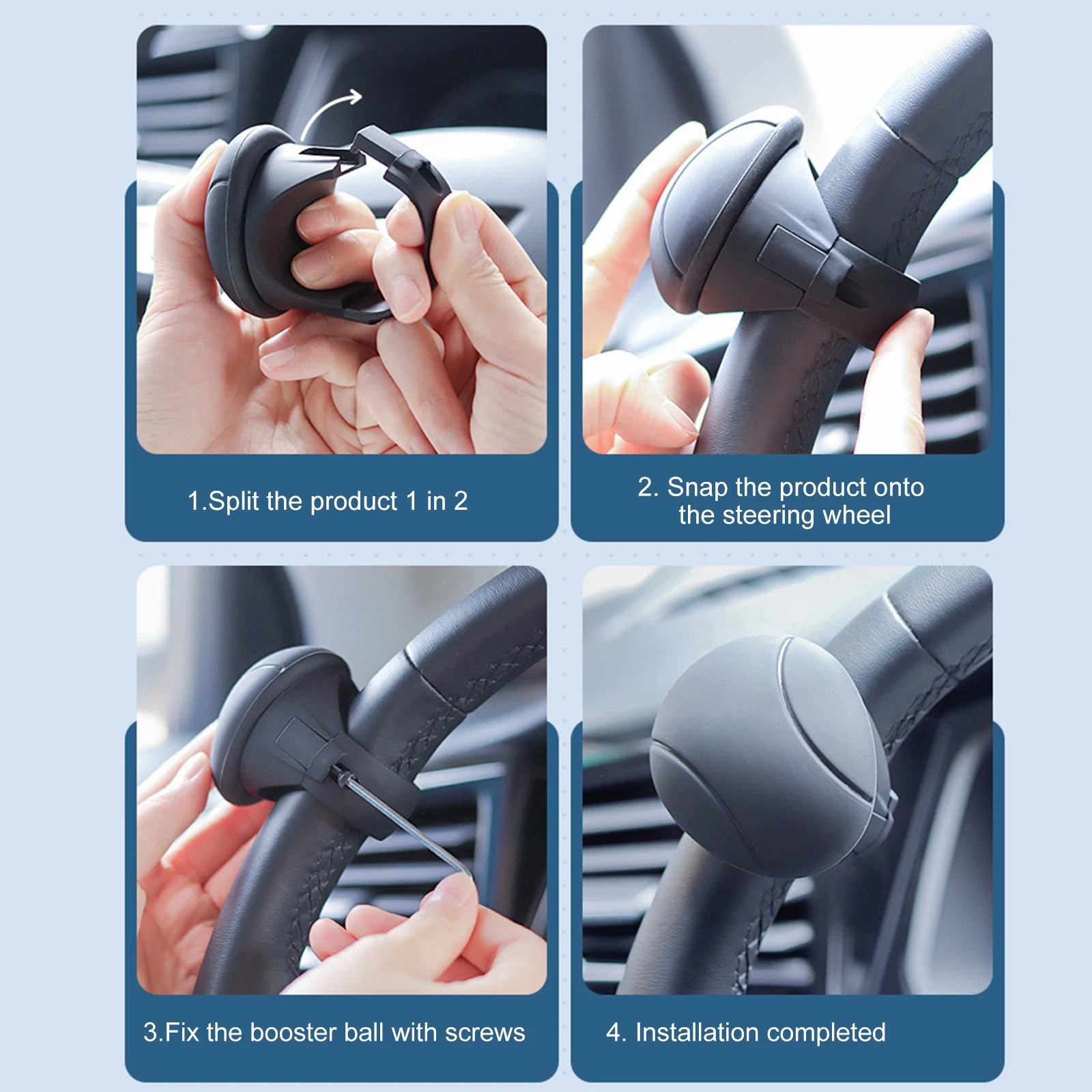 1.Split the product 1 in 2

2. Snap the product onto the steering wheel

3.Fix the booster ball with screws

4. Installation completed