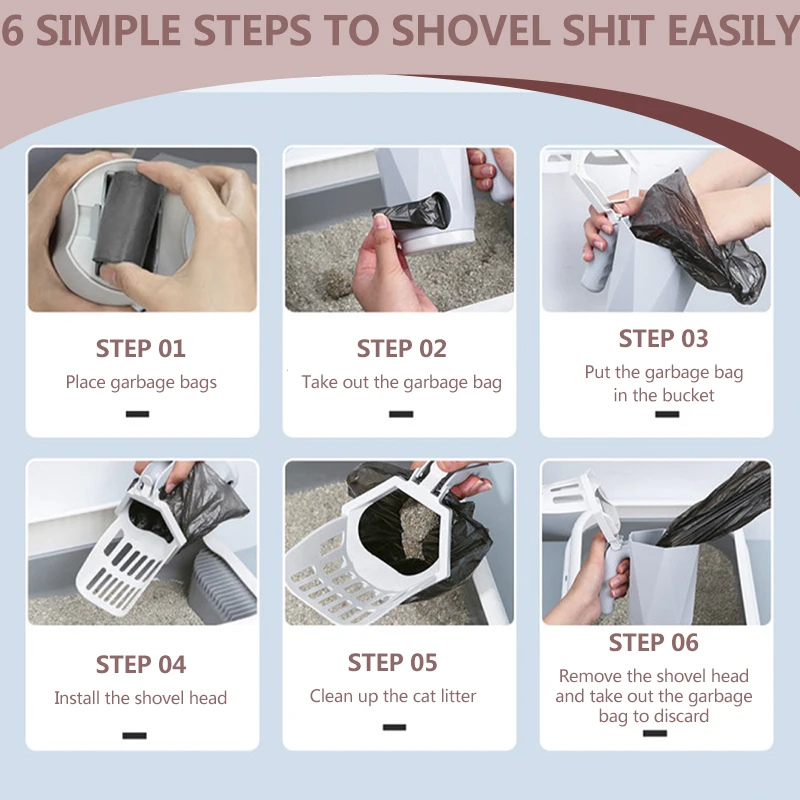 6 SIMPLE STEPS TO SHOVEL SHIT EASILY

STEP 01
Place garbage bags

STEP 02
Take out the garbage bag

STEP 03
Put the garbage bag in the bucket

STEP 04
Install the shovel head

STEP 05
Clean up the cat litter

STEP 06
Remove the shovel head and take out the garbage bag to discard