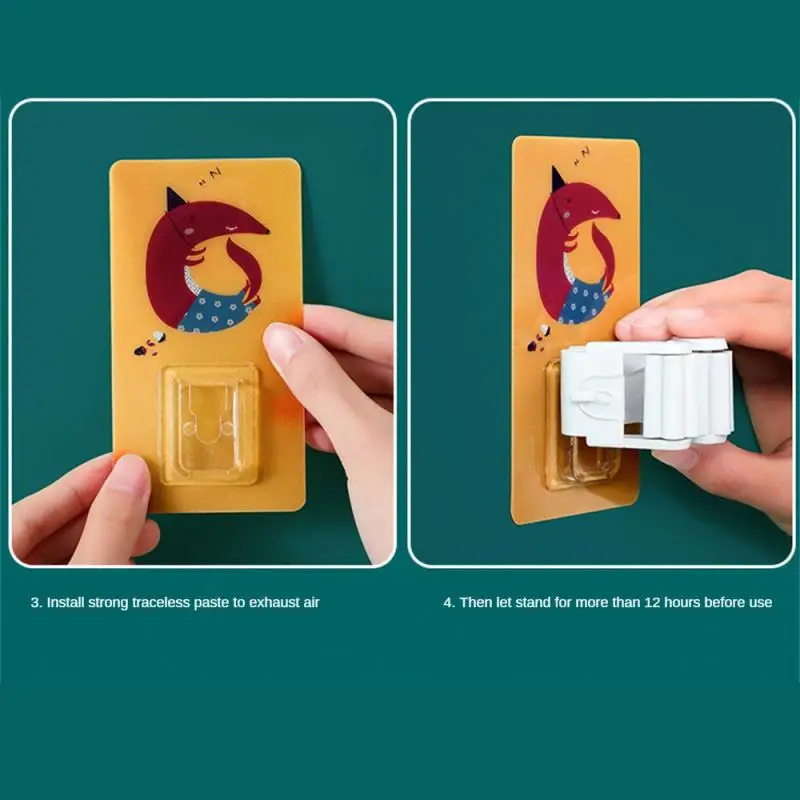 3. Install strong traceless paste to exhaust air

4. Then let stand for more than 12 hours before use