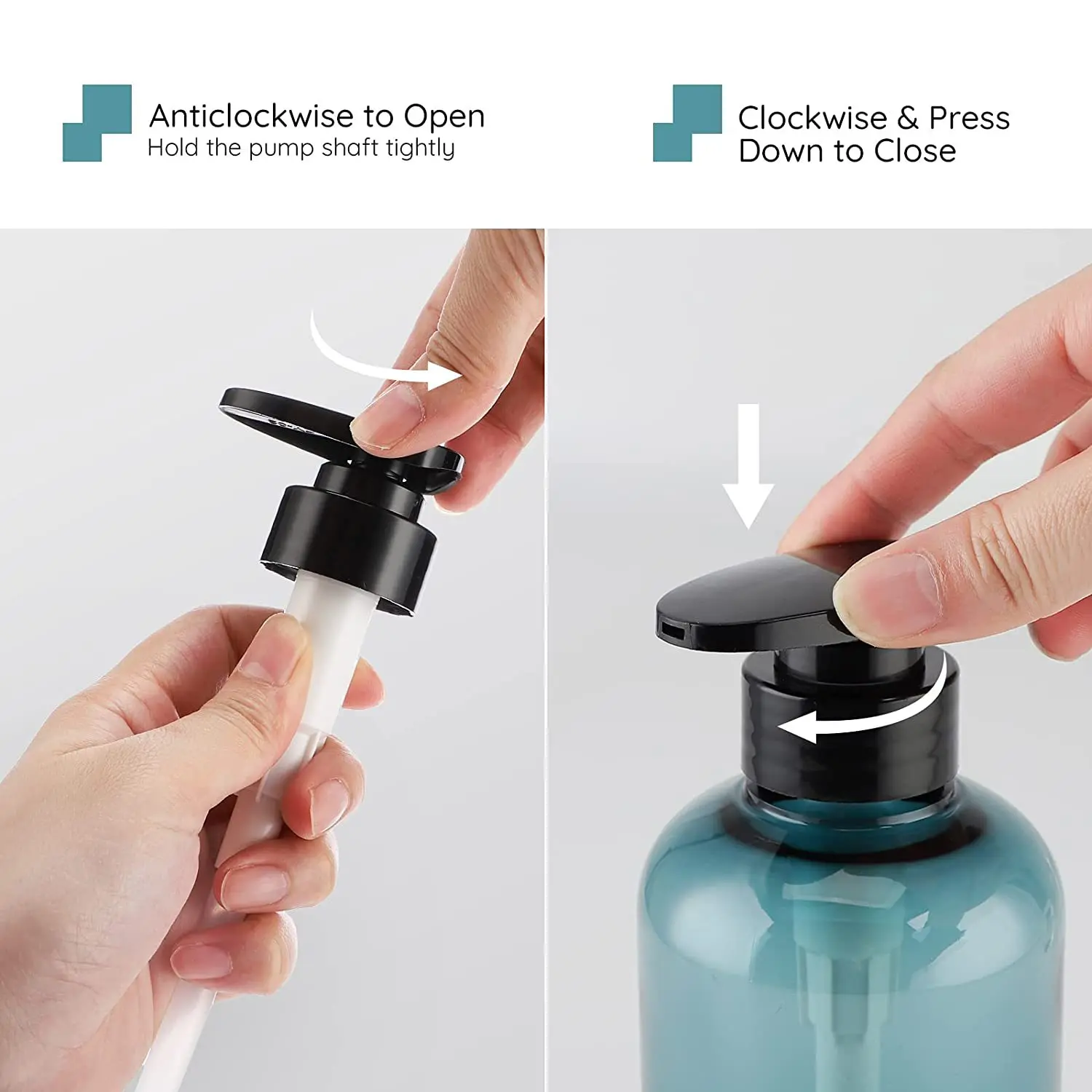 Anticlockwise to Open
Hold the pump shaft tightly

Clockwise & Press Down to Close