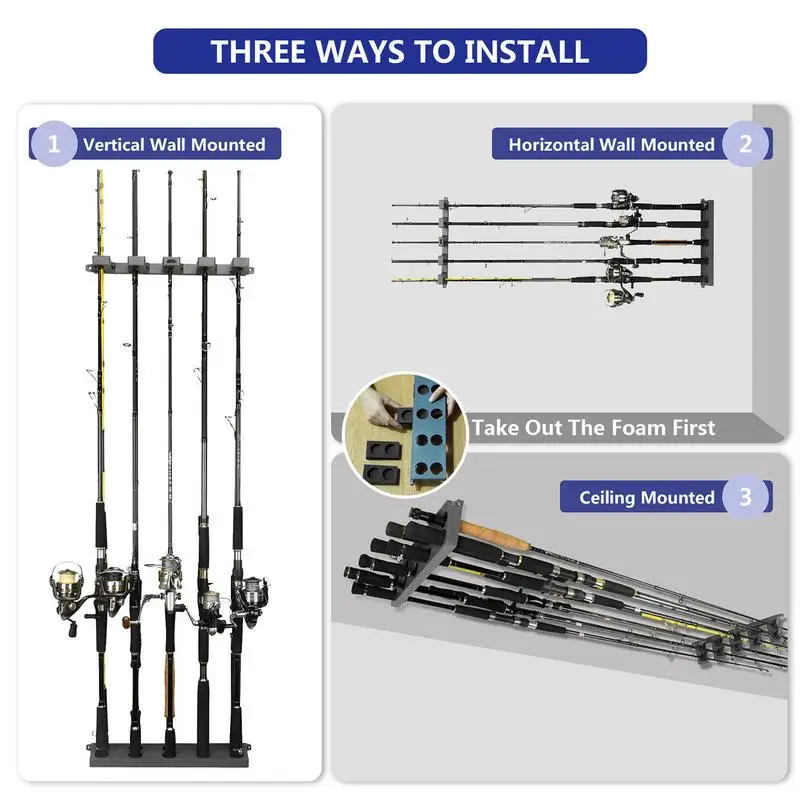 THREE WAYS TO INSTALL

1 Vertical Wall Mounted

Horizontal Wall Mounted 2

Take Out The Foam First

Ceiling Mounted 3