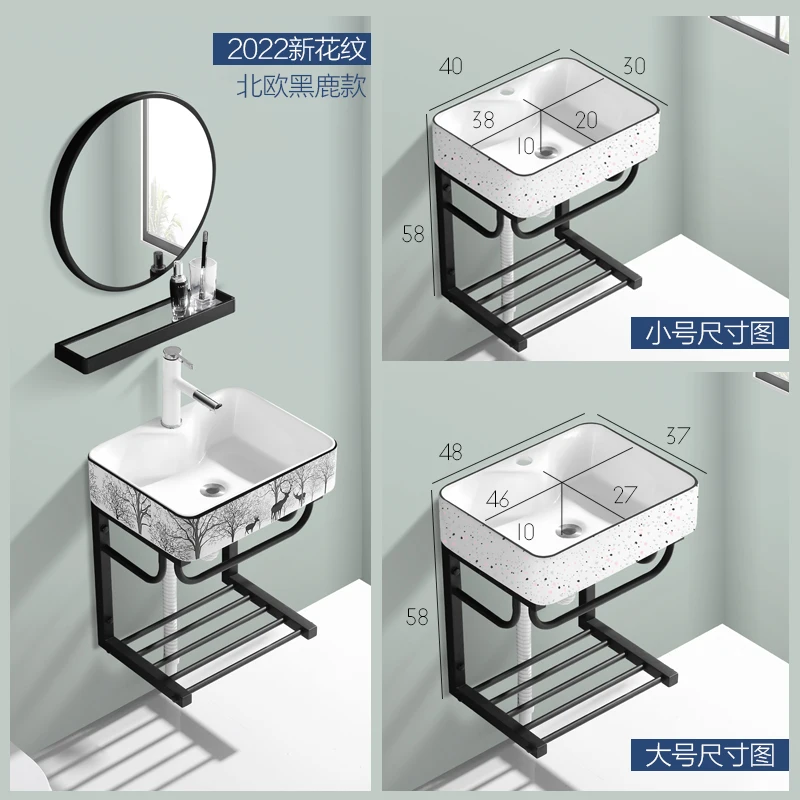 2022新花纹
北欧黑鹿款

40
30
38
20
10
58
小号尺寸图

48
37
46
27
10
58
大号尺寸图