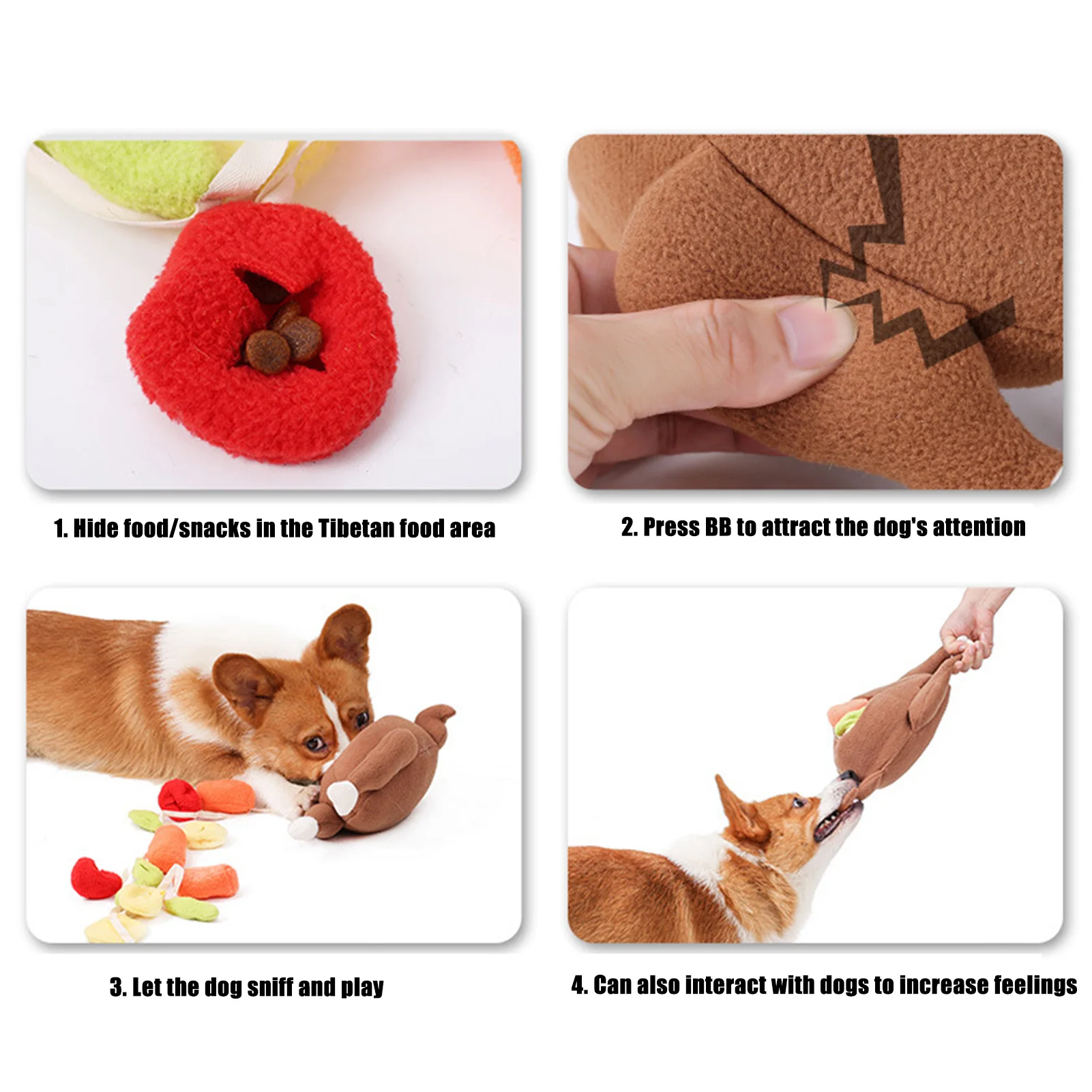 1. Hide food/snacks in the Tibetan food area

2. Press BB to attract the dog's attention

3. Let the dog sniff and play

4. Can also interact with dogs to increase feelings