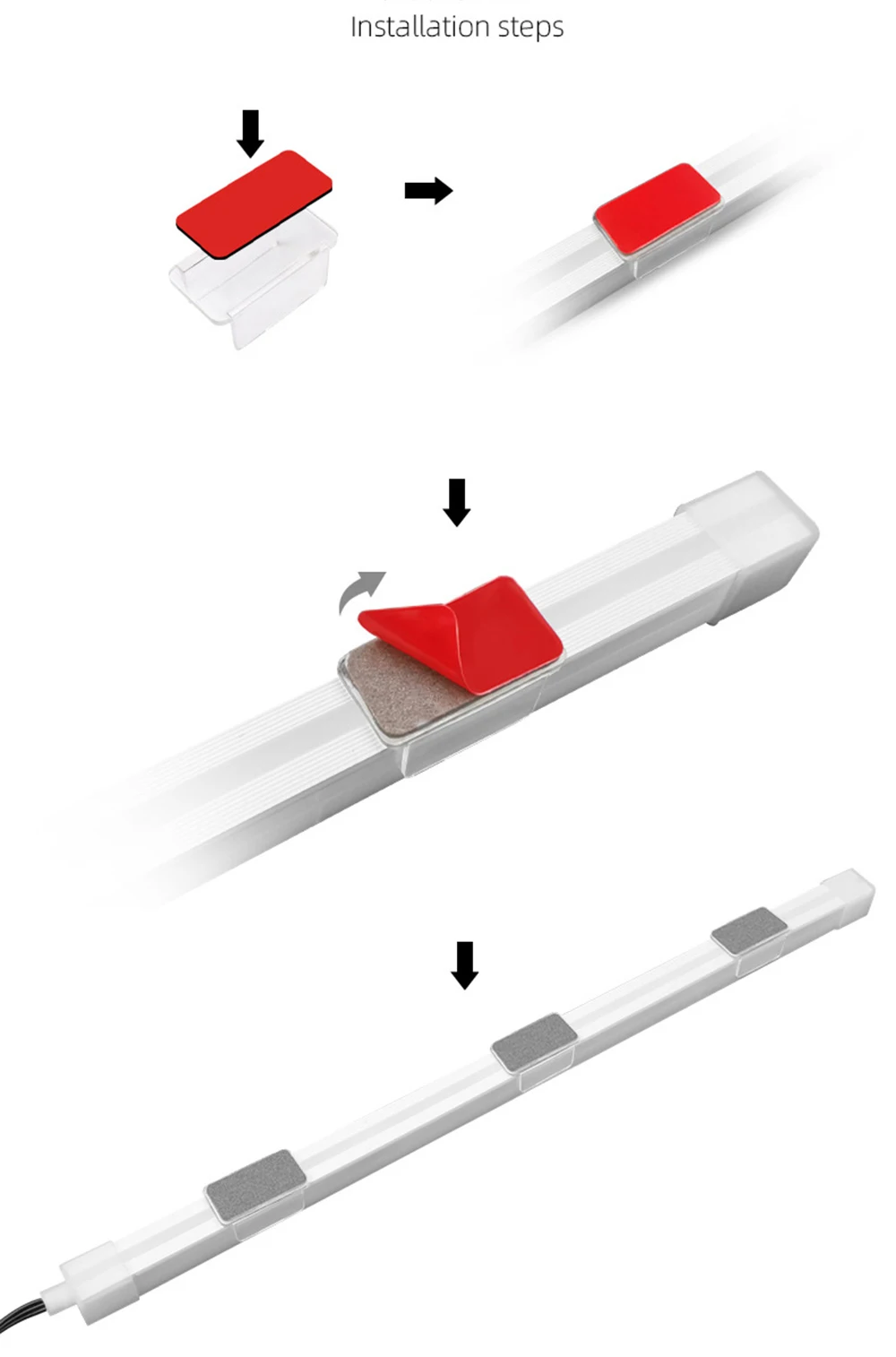 Installation steps