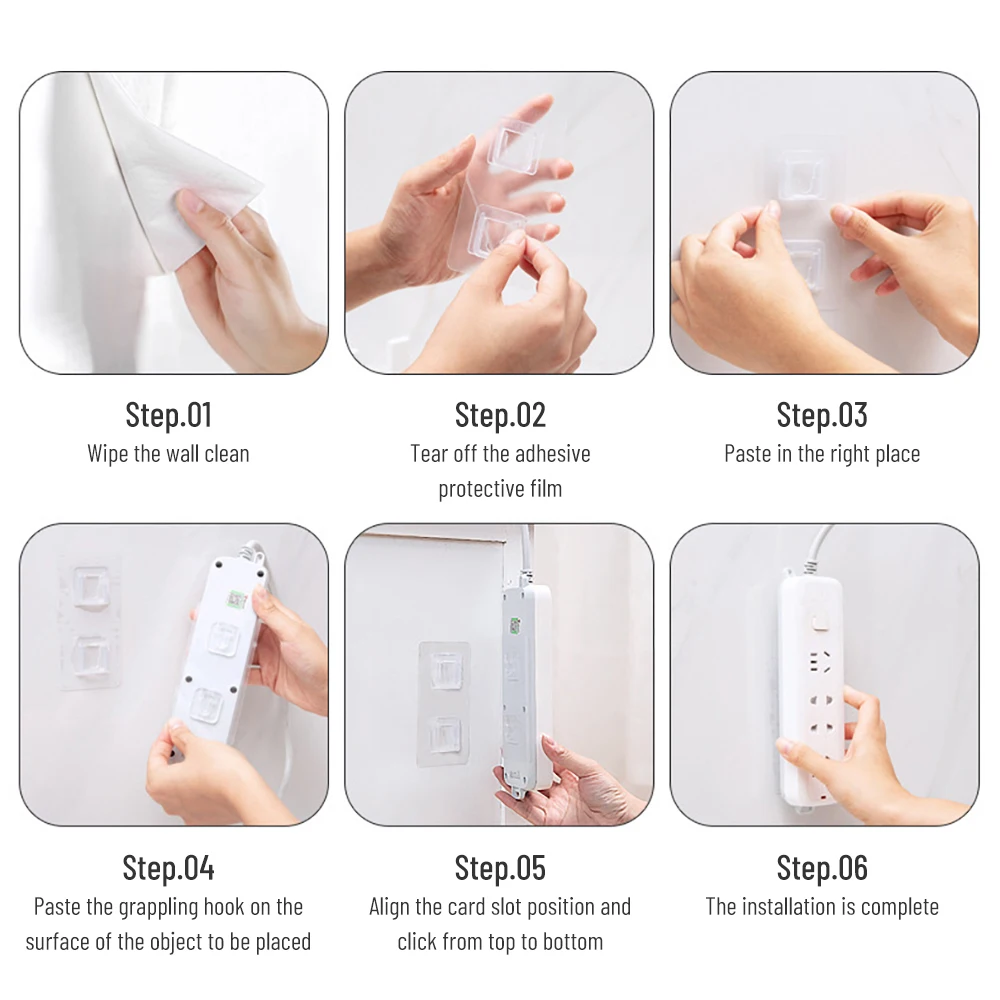 Step.01
Wipe the wall clean

Step.02
Tear off the adhesive protective film

Step.03
Paste in the right place

Step.04
Paste the grappling hook on the surface of the object to be placed

Step.05
Align the card slot position and click from top to bottom

Step.06
The installation is complete