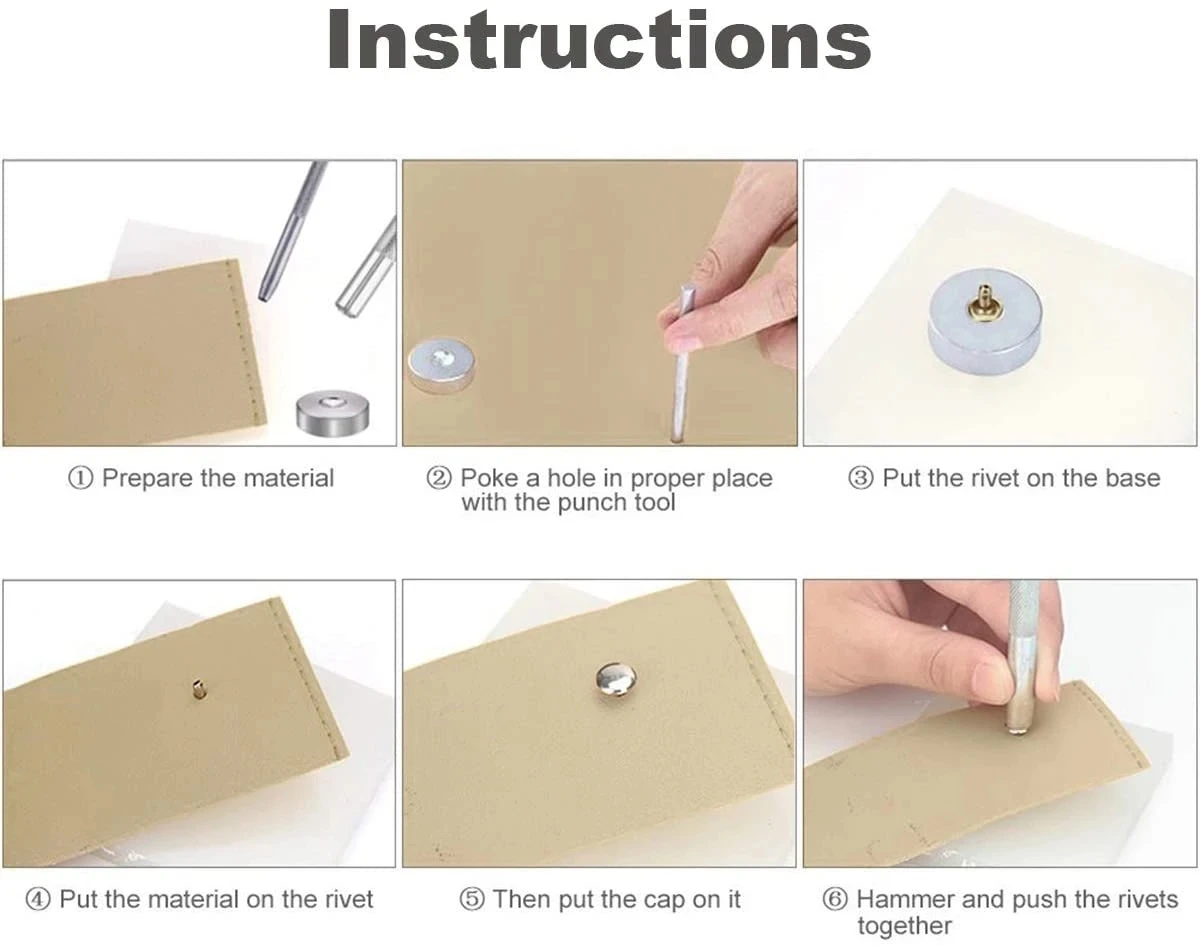 Instructions

① Prepare the material

② Poke a hole in proper place with the punch tool

③ Put the rivet on the base

④ Put the material on the rivet

⑤ Then put the cap on it

⑥ Hammer and push the rivets together