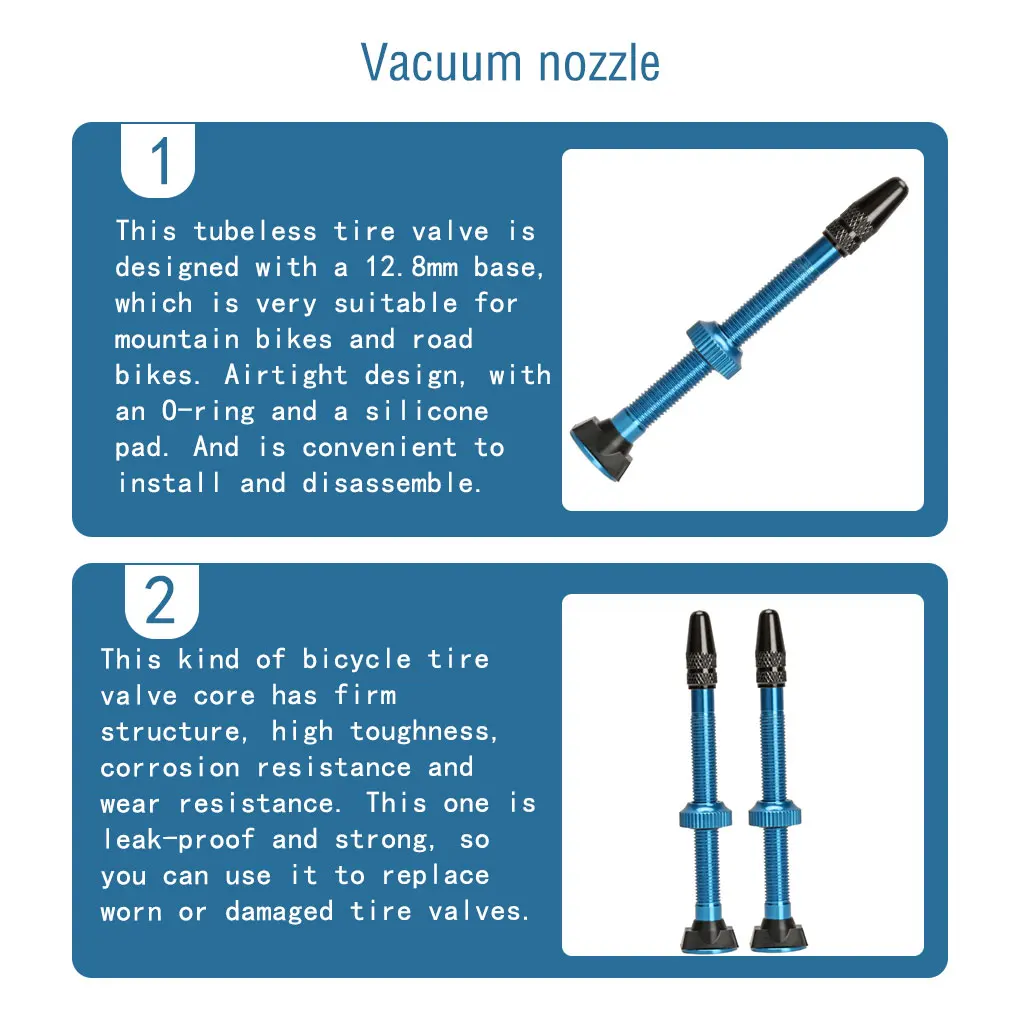 Vacuum nozzle

1

This tubeless tire valve is designed with a 12.8mm base, which is very suitable for mountain bikes and road bikes. Airtight design, with an O-ring and a silicone pad. And is convenient to install and disassemble.

2

This kind of bicycle tire valve core has firm structure, high toughness, corrosion resistance and wear resistance. This one is leak-proof and strong, so you can use it to replace worn or damaged tire valves.