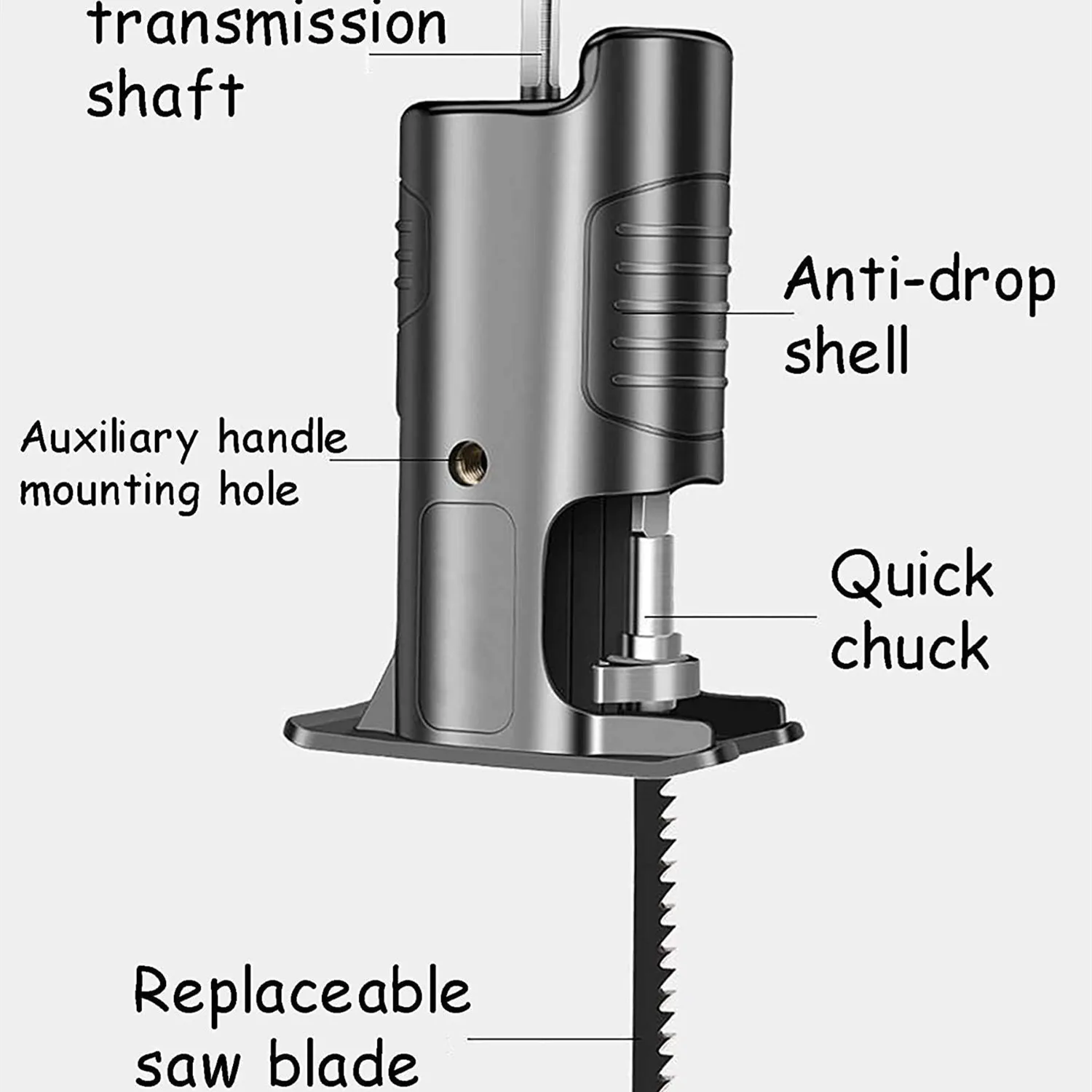 transmission shaft

Anti-drop shell

Auxiliary handle mounting hole

Quick chuck

Replaceable saw blade