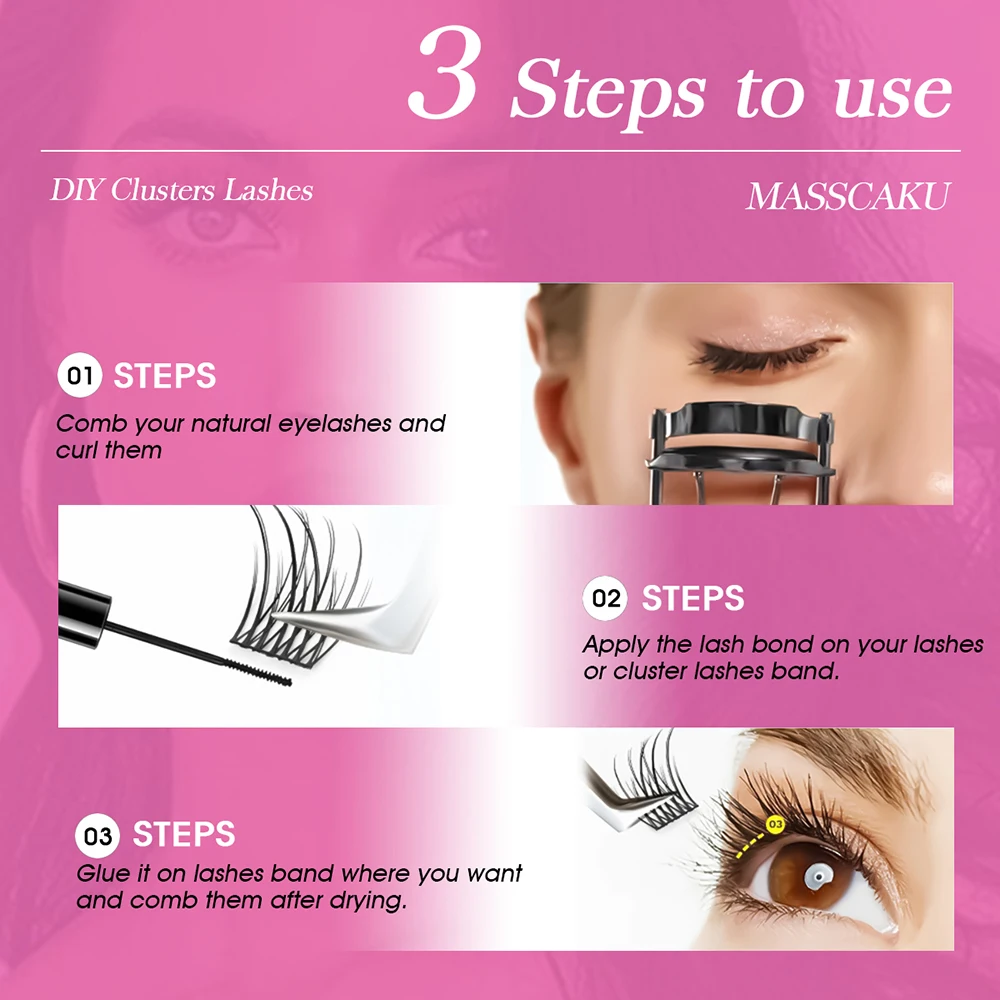 3 Steps to use

DIY Clusters Lashes

MASSCAKU

01 STEPS

Comb your natural eyelashes and curl them

02 STEPS

Apply the lash bond on your lashes or cluster lashes band.

03 STEPS

Glue it on lashes band where you want and comb them after drying.

03