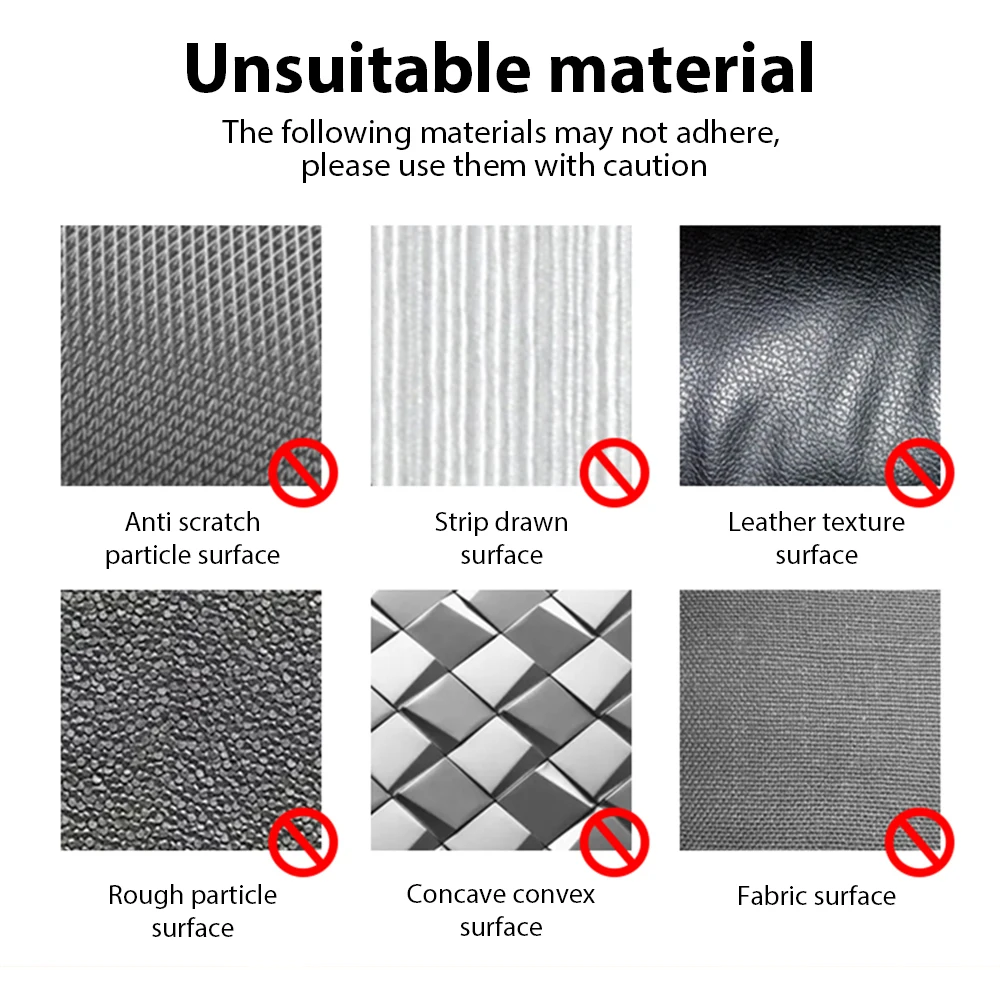 Unsuitable material

The following materials may not adhere, please use them with caution

Anti scratch particle surface

Strip drawn surface

Leather texture surface

Rough particle surface

Concave convex surface

Fabric surface