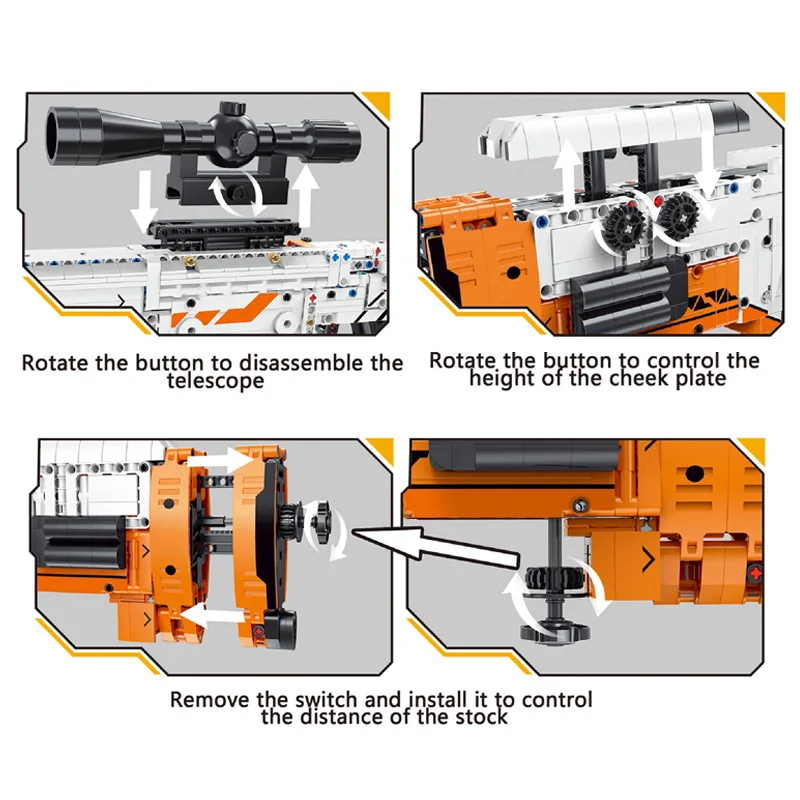 Rotate the button to disassemble the telescope

Rotate the button to control the height of the cheek plate

Remove the switch and install it to control the distance of the stock