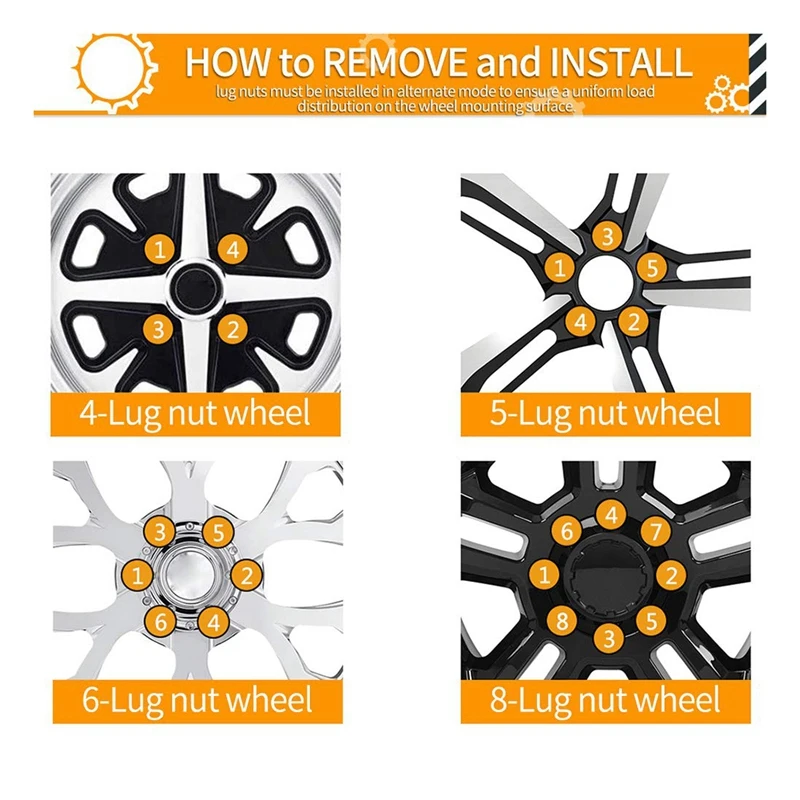 HOW to REMOVE and INSTALL
lug nuts must be installed in alternate mode to ensure a uniform load distribution on the wheel mounting surface.

1 4 3 2
4-Lug nut wheel

3 1 5 4 2
5-Lug nut wheel

3 5 1 2 6 4
6-Lug nut wheel

4 6 7 1 2 8 5 3
8-Lug nut wheel