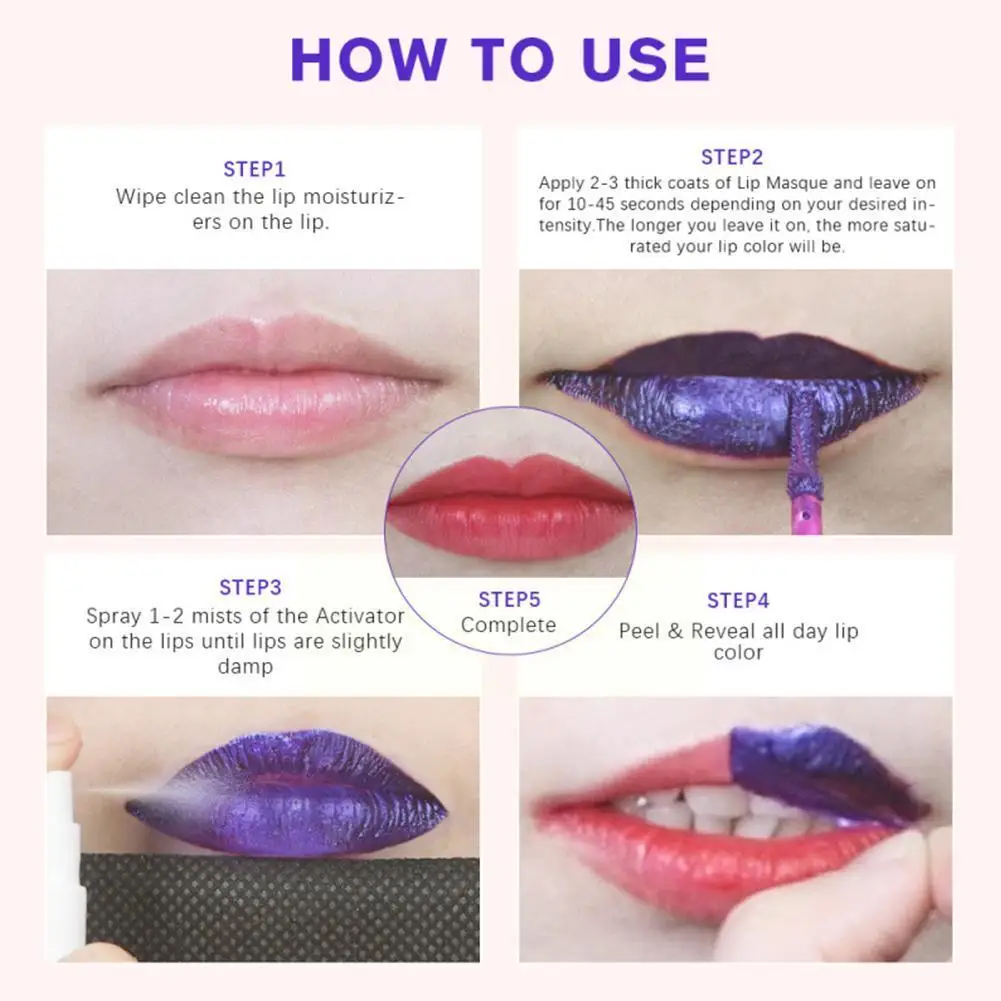 HOW TO USE

STEP1
Wipe clean the lip moisturizers on the lip.

STEP2
Apply 2-3 thick coats of Lip Masque and leave on for 10-45 seconds depending on your desired intensity.The longer you leave it on, the more saturated your lip color will be.

STEP3
Spray 1-2 mists of the Activator on the lips until lips are slightly damp

STEP5
Complete

STEP4
Peel & Reveal all day lip color