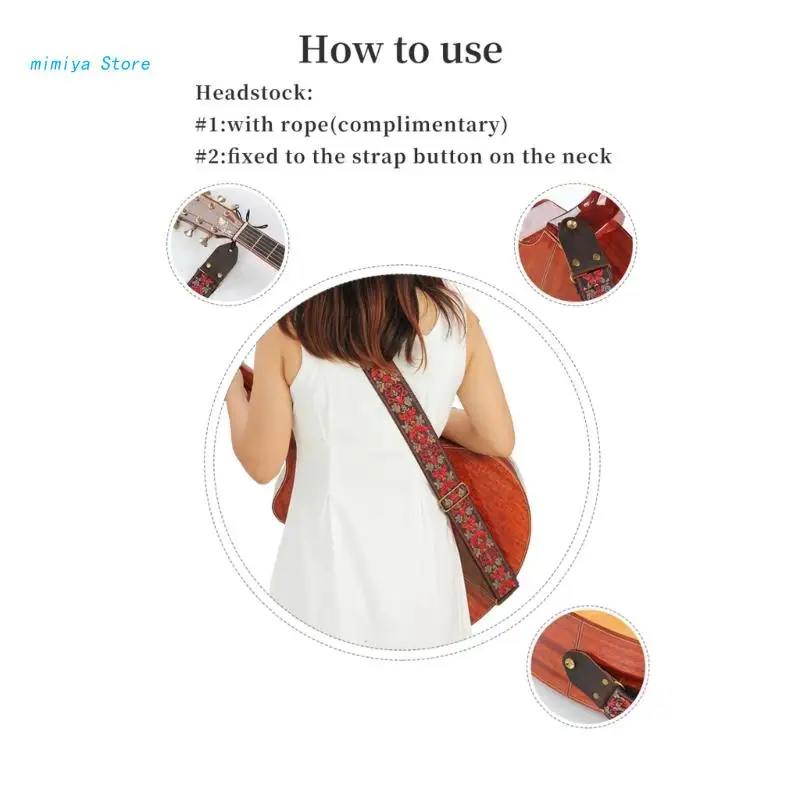 mimiya Store

How to use

Headstock:
#1:with rope(complimentary)
#2:fixed to the strap button on the neck