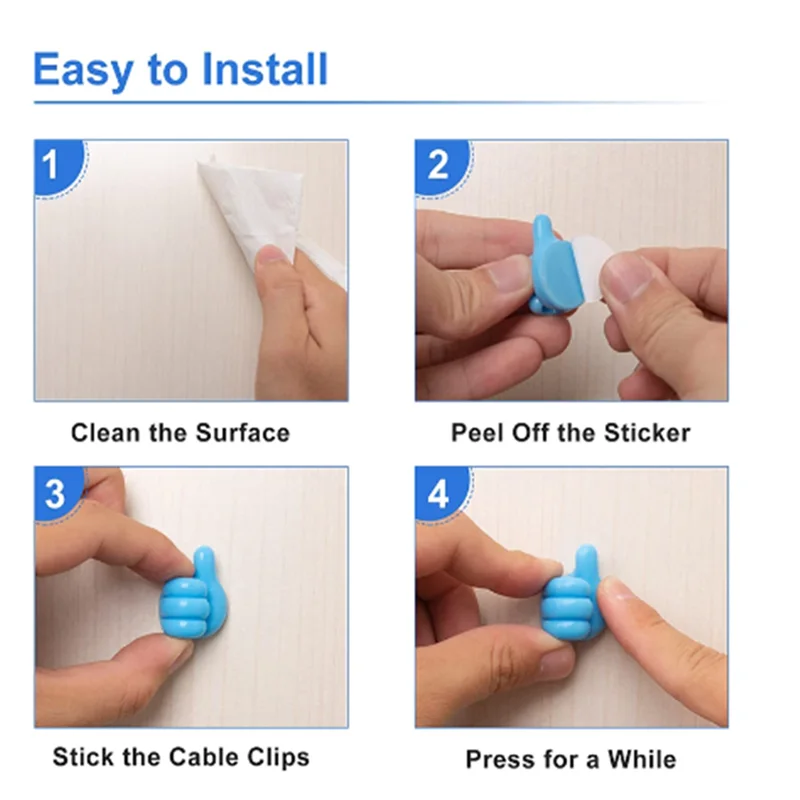 Easy to Install

1

Clean the Surface

2

Peel Off the Sticker

3

Stick the Cable Clips

4

Press for a While