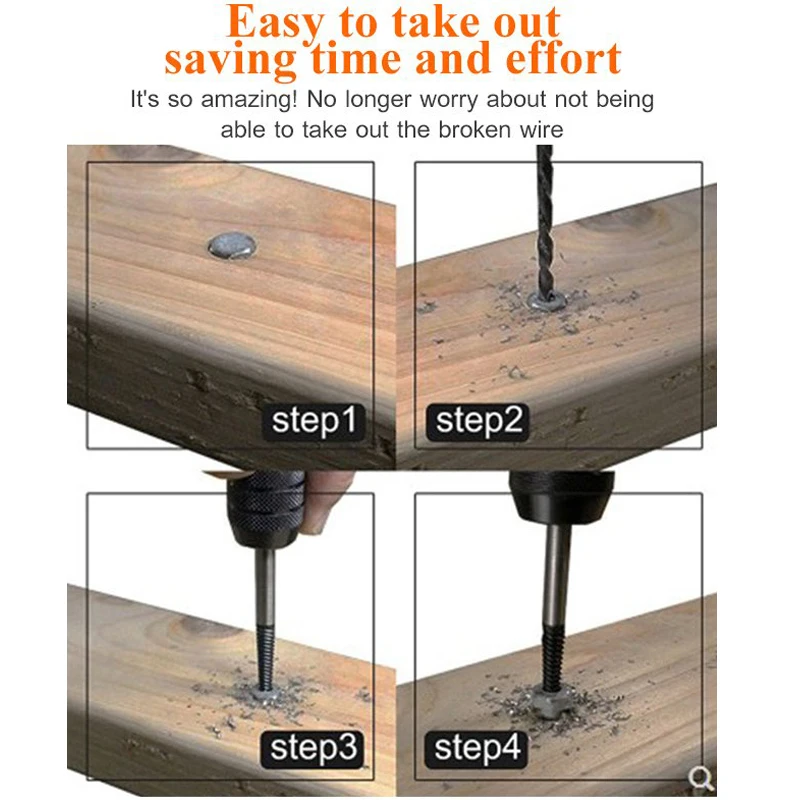 Easy to take out saving time and effort

It's so amazing! No longer worry about not being able to take out the broken wire

step1

step2

step3

step4