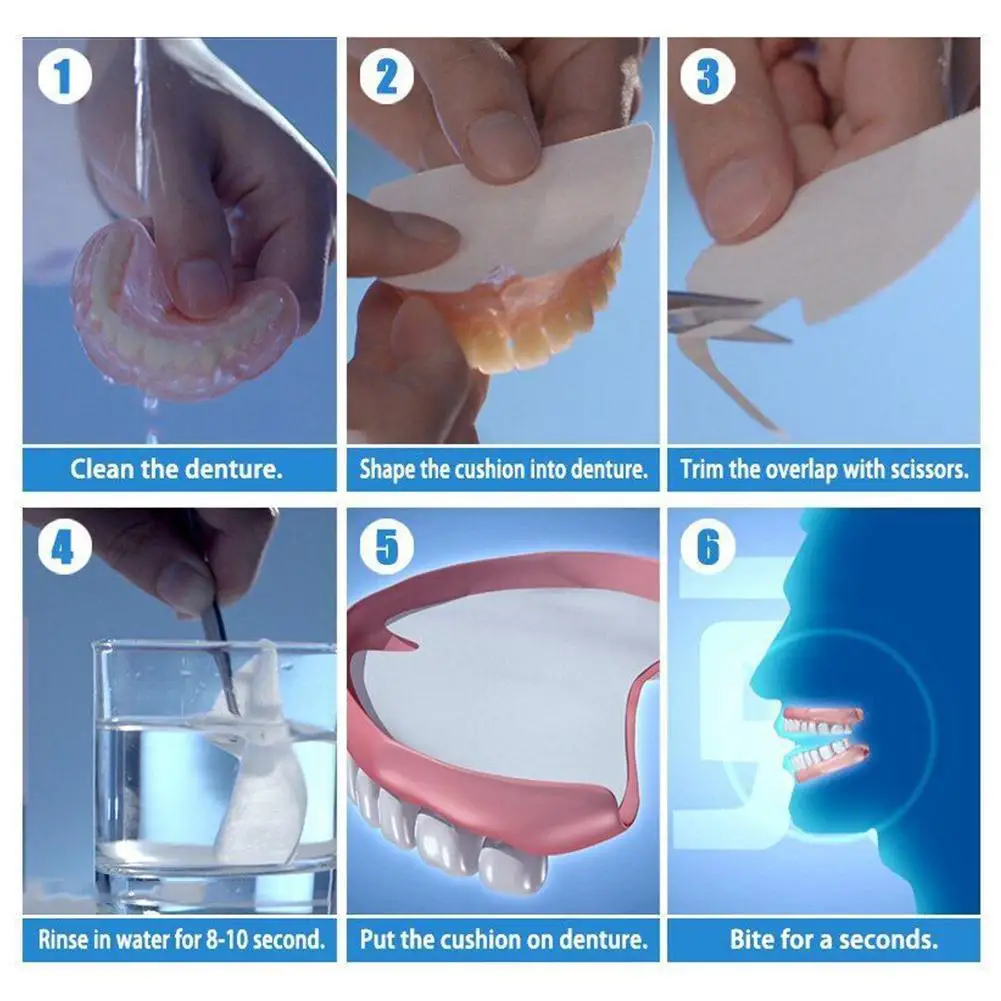 1
Clean the denture.

2
Shape the cushion into denture.

3
Trim the overlap with scissors.

4
Rinse in water for 8-10 second.

5
Put the cushion on denture.

6
Bite for a seconds.