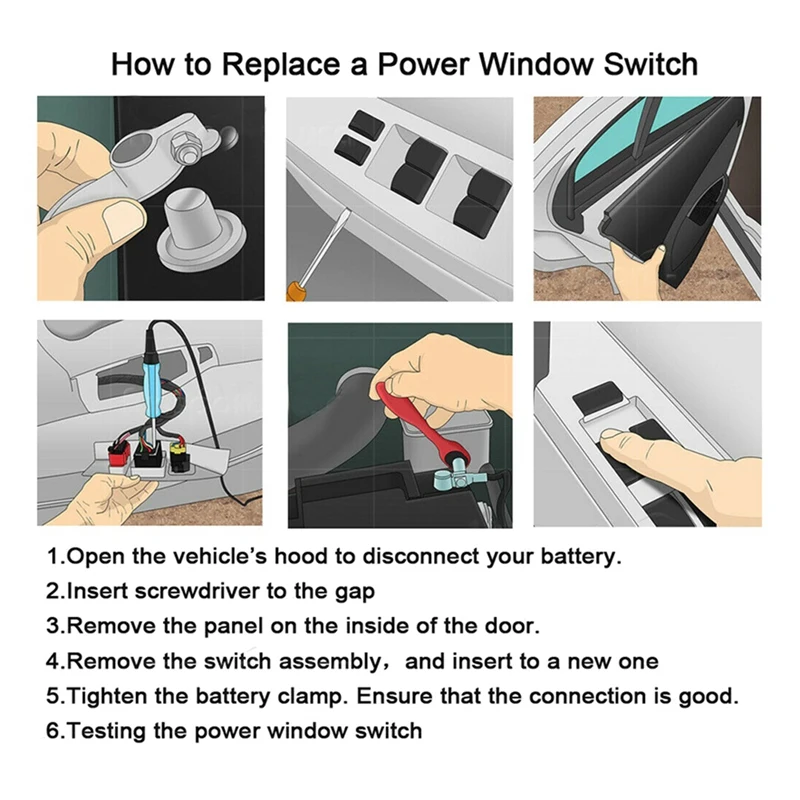 How to Replace a Power Window Switch

1.Open the vehicle's hood to disconnect your battery.
2.Insert screwdriver to the gap
3.Remove the panel on the inside of the door.
4.Remove the switch assembly, and insert to a new one
5.Tighten the battery clamp. Ensure that the connection is good.
6.Testing the power window switch