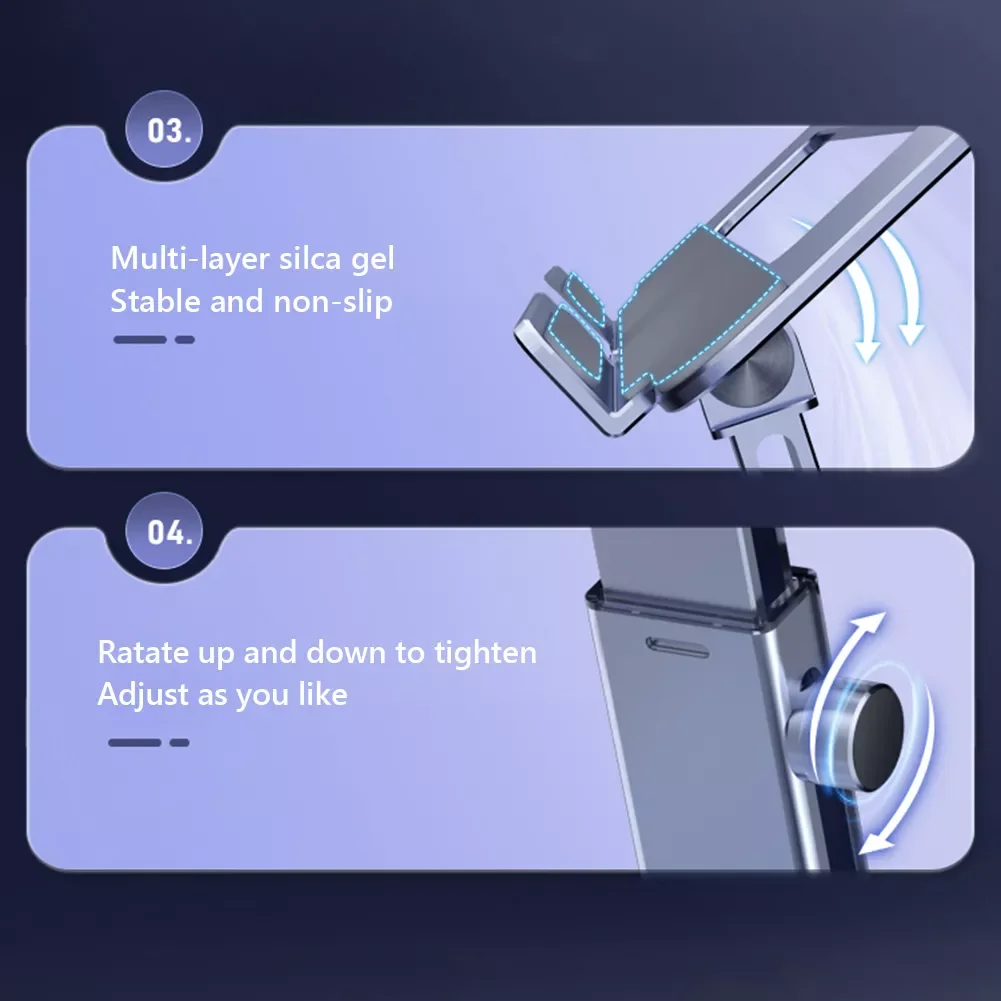 03.

Multi-layer silca gel
Stable and non-slip

04.

Ratate up and down to tighten
Adjust as you like