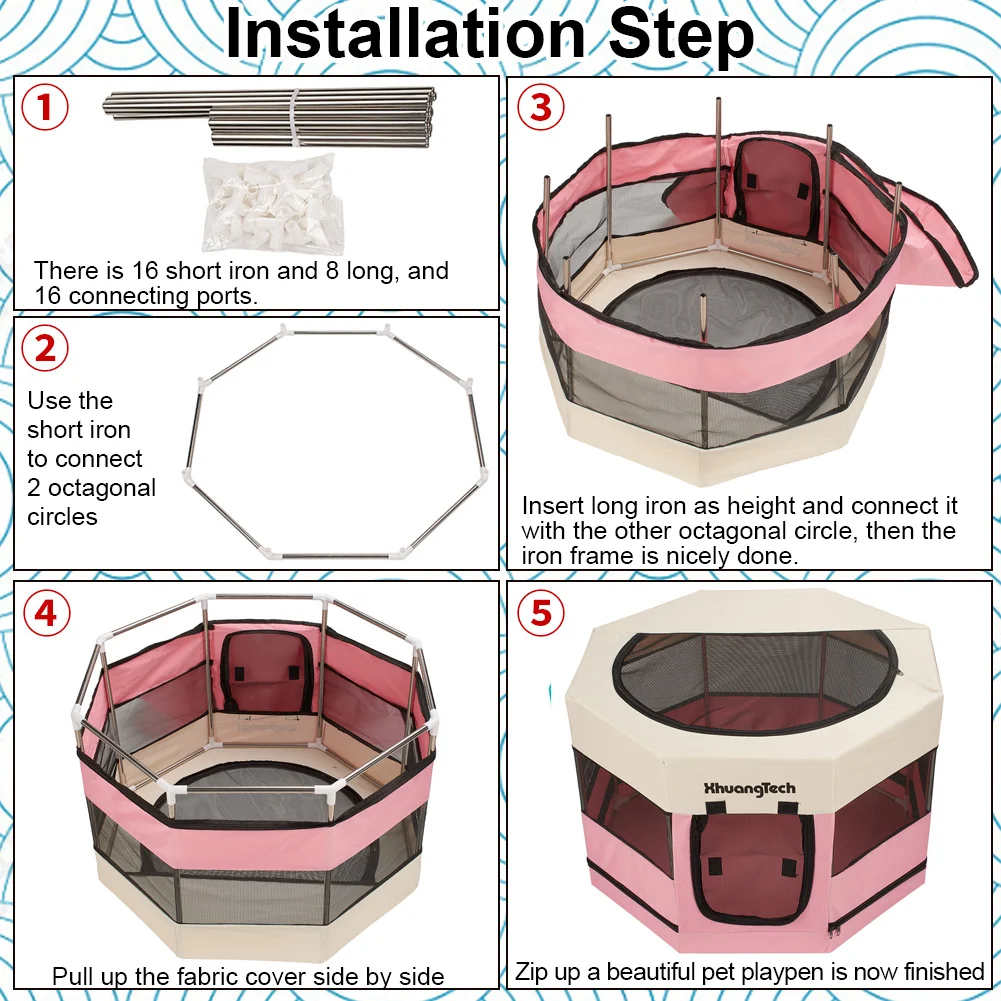 Installation Step

1

There is 16 short iron and 8 long, and 16 connecting ports.

2

Use the short iron to connect 2 octagonal circles

3

Insert long iron as height and connect it with the other octagonal circle, then the iron frame is nicely done.

4

Pull up the fabric cover side by side

5

XhuangTech

Zip up a beautiful pet playpen is now finished