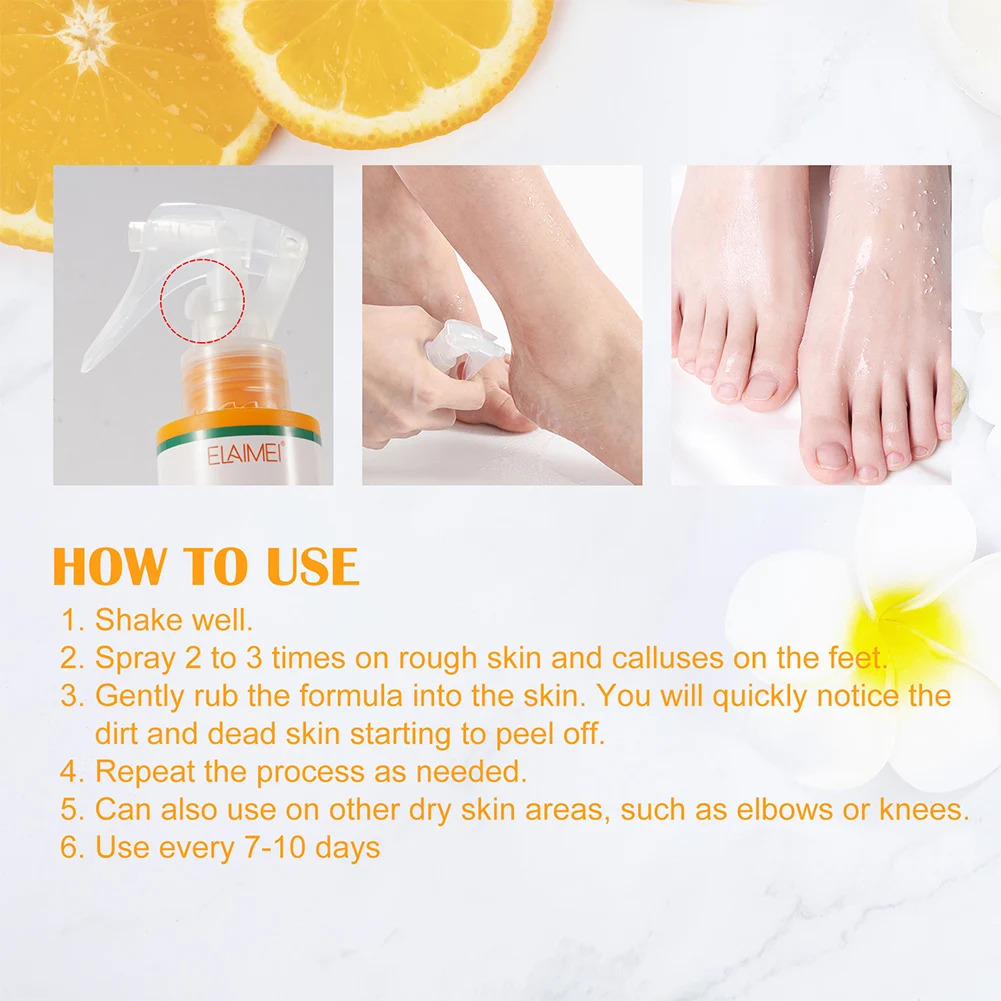 ELAIMEI

HOW TO USE

1. Shake well.
2. Spray 2 to 3 times on rough skin and calluses on the feet.
3. Gently rub the formula into the skin. You will quickly notice the dirt and dead skin starting to peel off.
4. Repeat the process as needed.
5. Can also use on other dry skin areas, such as elbows or knees.
6. Use every 7-10 days