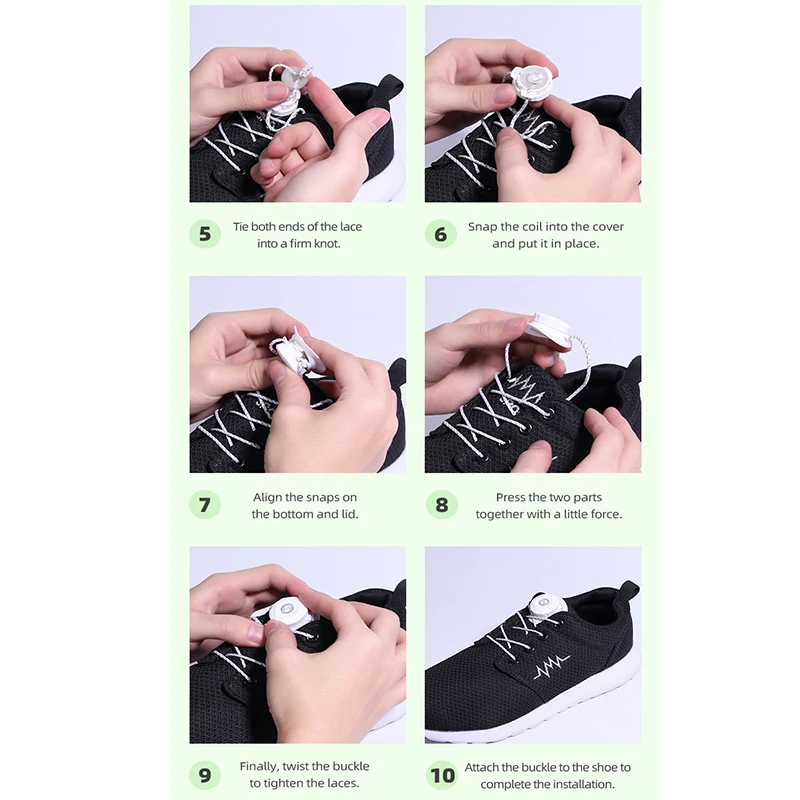 5 Tie both ends of the lace into a firm knot.

6 Snap the coil into the cover and put it in place.

7 Align the snaps on the bottom and lid.

8 Press the two parts together with a little force.

9 Finally, twist the buckle to tighten the laces.

10 Attach the buckle to the shoe to complete the installation.