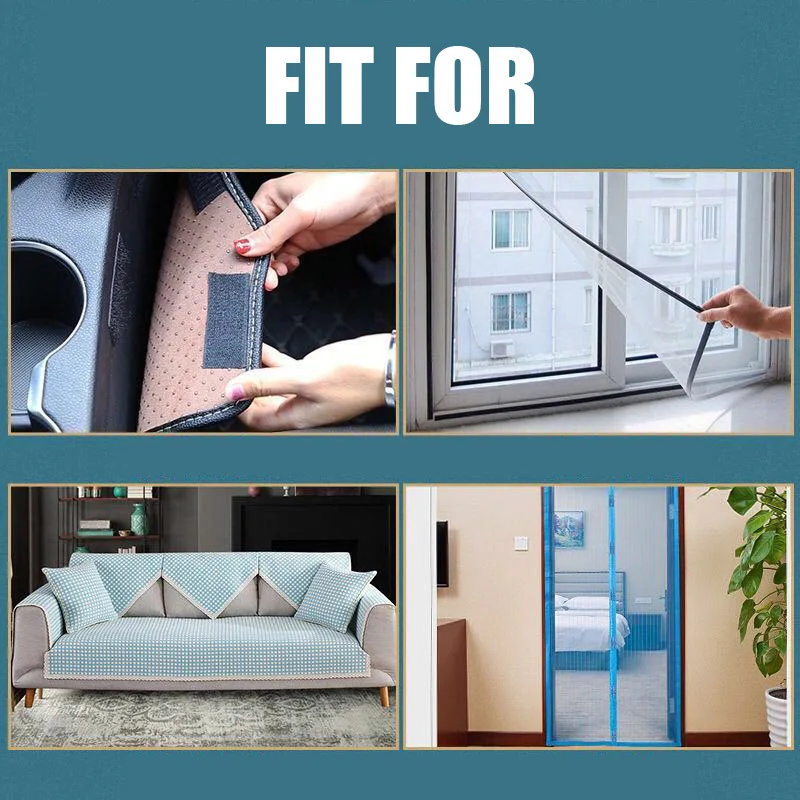 FIT FOR